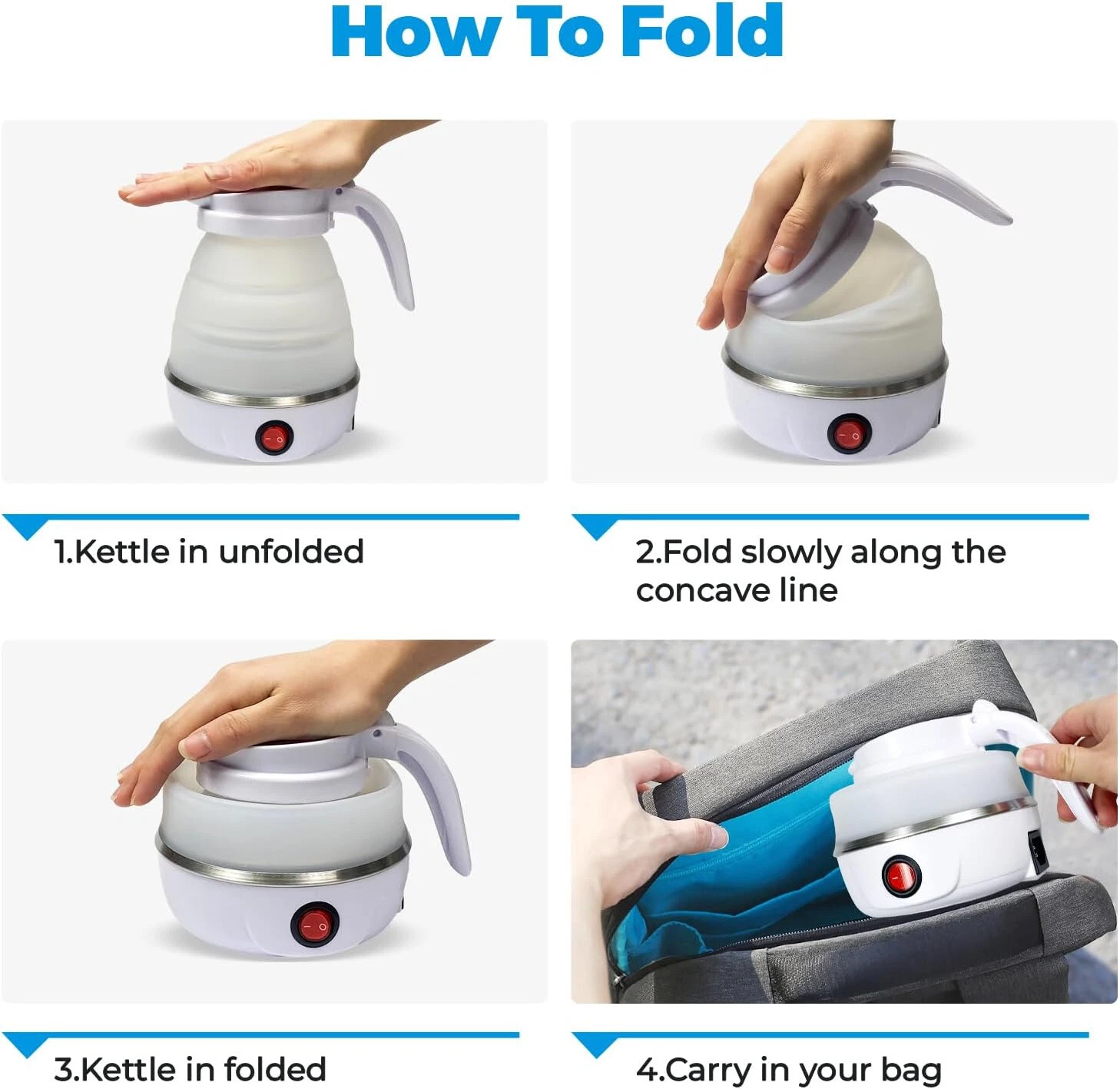 How To Fold

1.Kettle in unfolded

2.Fold slowly along the concave line

3.Kettle in folded

4.Carry in your bag