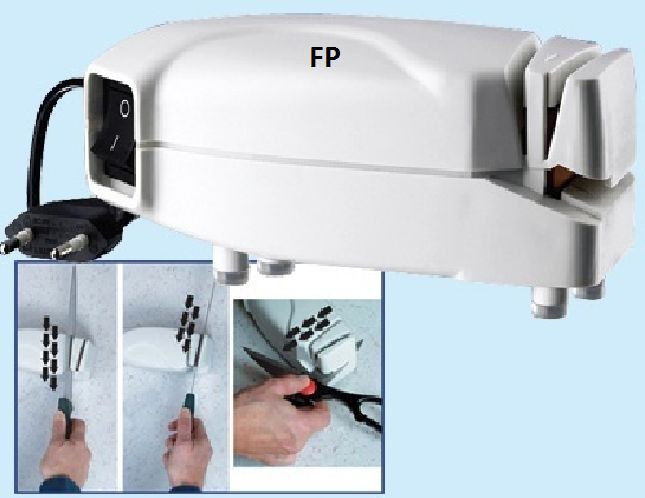 FP

O
I