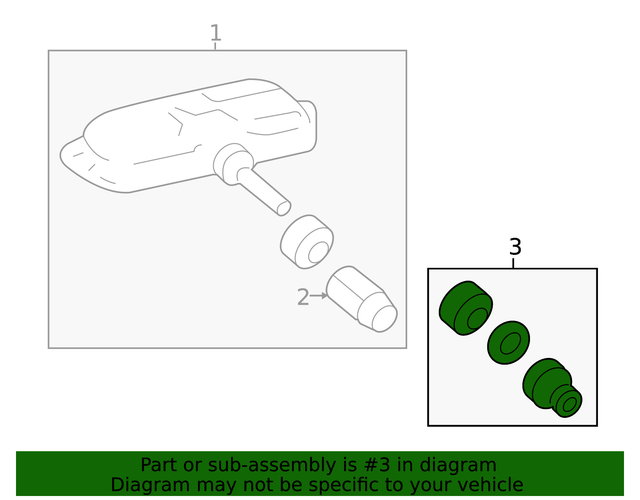 1

2

3

Part or sub-assembly is #3 in diagram
Diagram may not be specific to your vehicle