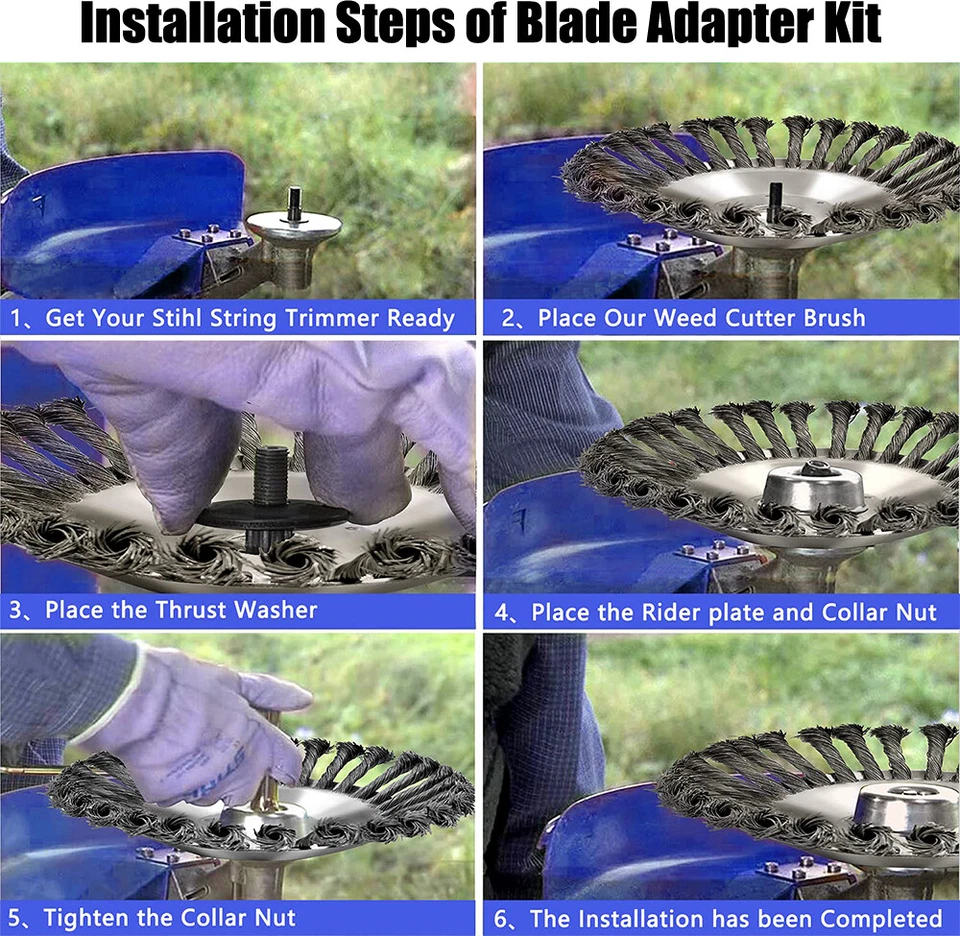 Installation Steps of Blade Adapter Kit

1、Get Your Stihl String Trimmer Ready

2、Place Our Weed Cutter Brush

3、Place the Thrust Washer

4、Place the Rider plate and Collar Nut

5、Tighten the Collar Nut

6、The Installation has been Completed