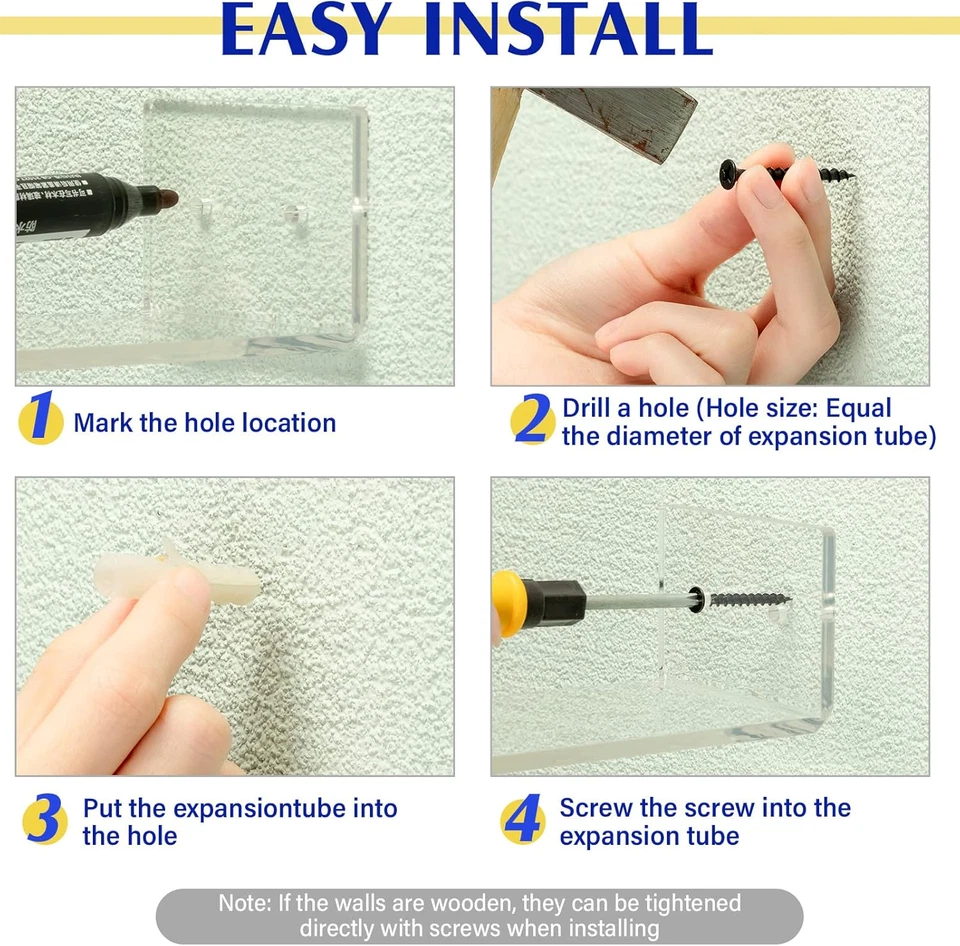 EASY INSTALL

1 Mark the hole location

2 Drill a hole (Hole size: Equal the diameter of expansion tube)

3 Put the expansiontube into the hole

4 Screw the screw into the expansion tube

Note: If the walls are wooden, they can be tightened directly with screws when installing