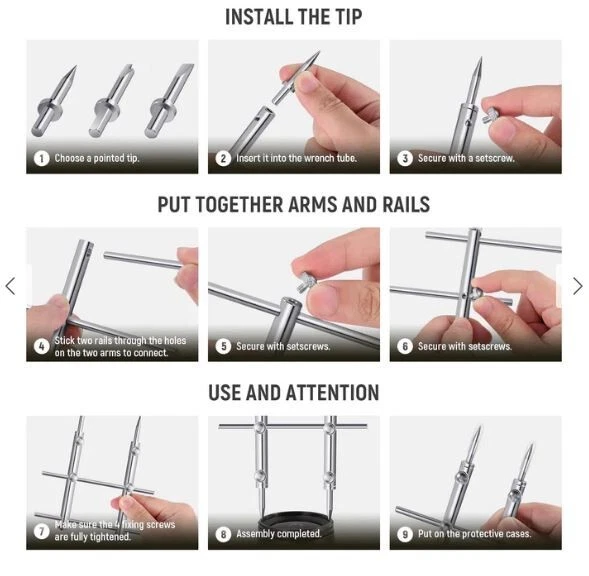 INSTALL THE TIP

1 Choose a pointed tip.

2 Insert it into the wrench tube.

3 Secure with a setscrew.

PUT TOGETHER ARMS AND RAILS

4 Stick two rails through the holes on the two arms to connect.

5 Secure with setscrews.

6 Secure with setscrews.

USE AND ATTENTION

7 Make sure the 4 fixing screws are fully tightened.

8 Assembly completed.

9 Put on the protective cases.