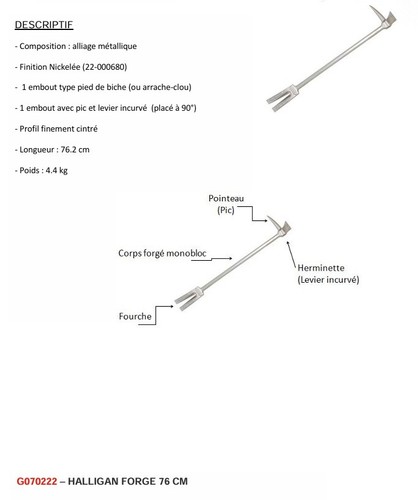 DESCRIPTIF

- Composition : alliage métallique

- Finition Nickelée (22-000680)

- 1 embout type pied de biche (ou arrache-clou)

- 1 embout avec pic et levier incurvé (placé à 90°)

- Profil finement cintré

- Longueur : 76.2 cm

- Poids : 4.4 kg

Pointeau
(Pic)

Corps forgé monobloc

Herminette
(Levier incurvé)

Fourche

G070222 – HALLIGAN FORGE 76 CM