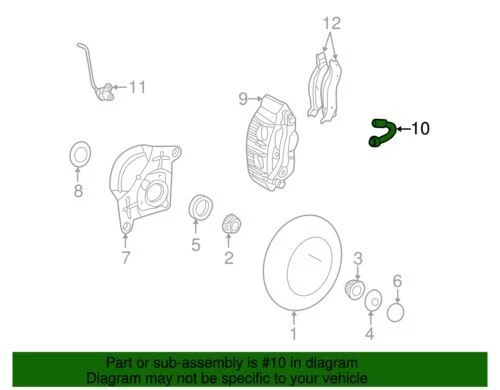 12

11

9

10

8

7

5

2

3

6

1

4

Part or sub-assembly is #10 in diagram
Diagram may not be specific to your vehicle