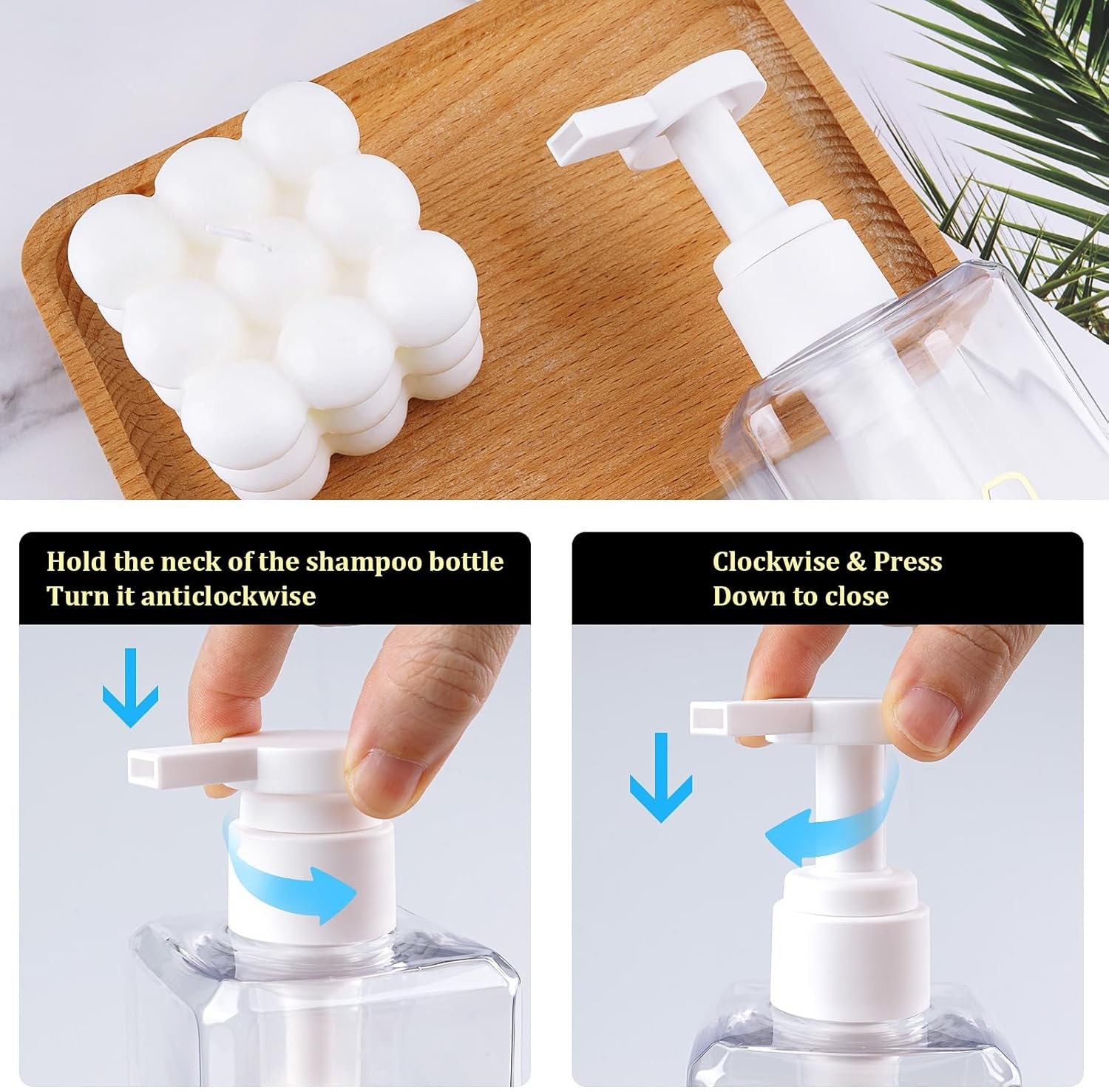 Hold the neck of the shampoo bottle
Turn it anticlockwise

Clockwise & Press
Down to close