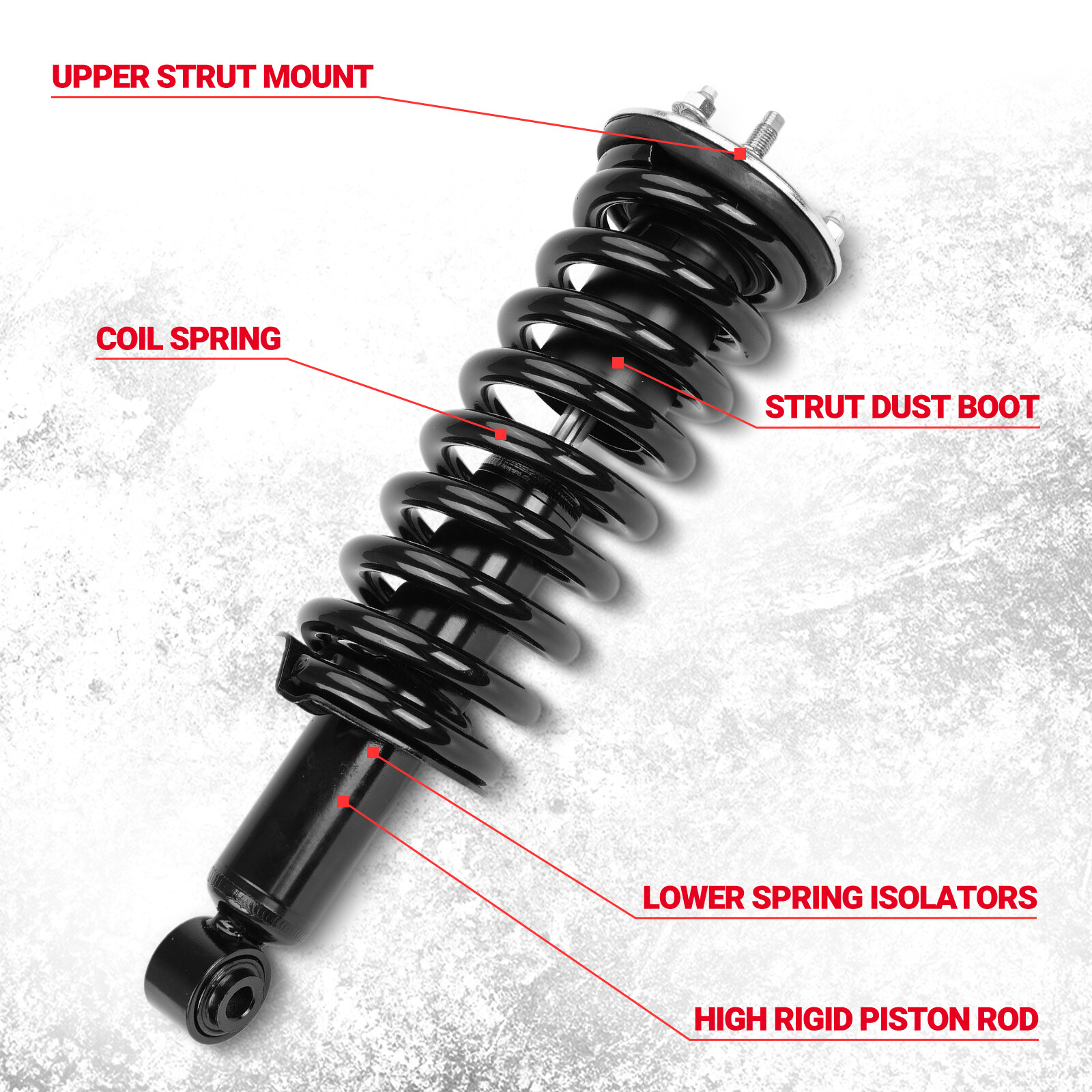 UPPER STRUT MOUNT

COIL SPRING

STRUT DUST BOOT

LOWER SPRING ISOLATORS

HIGH RIGID PISTON ROD