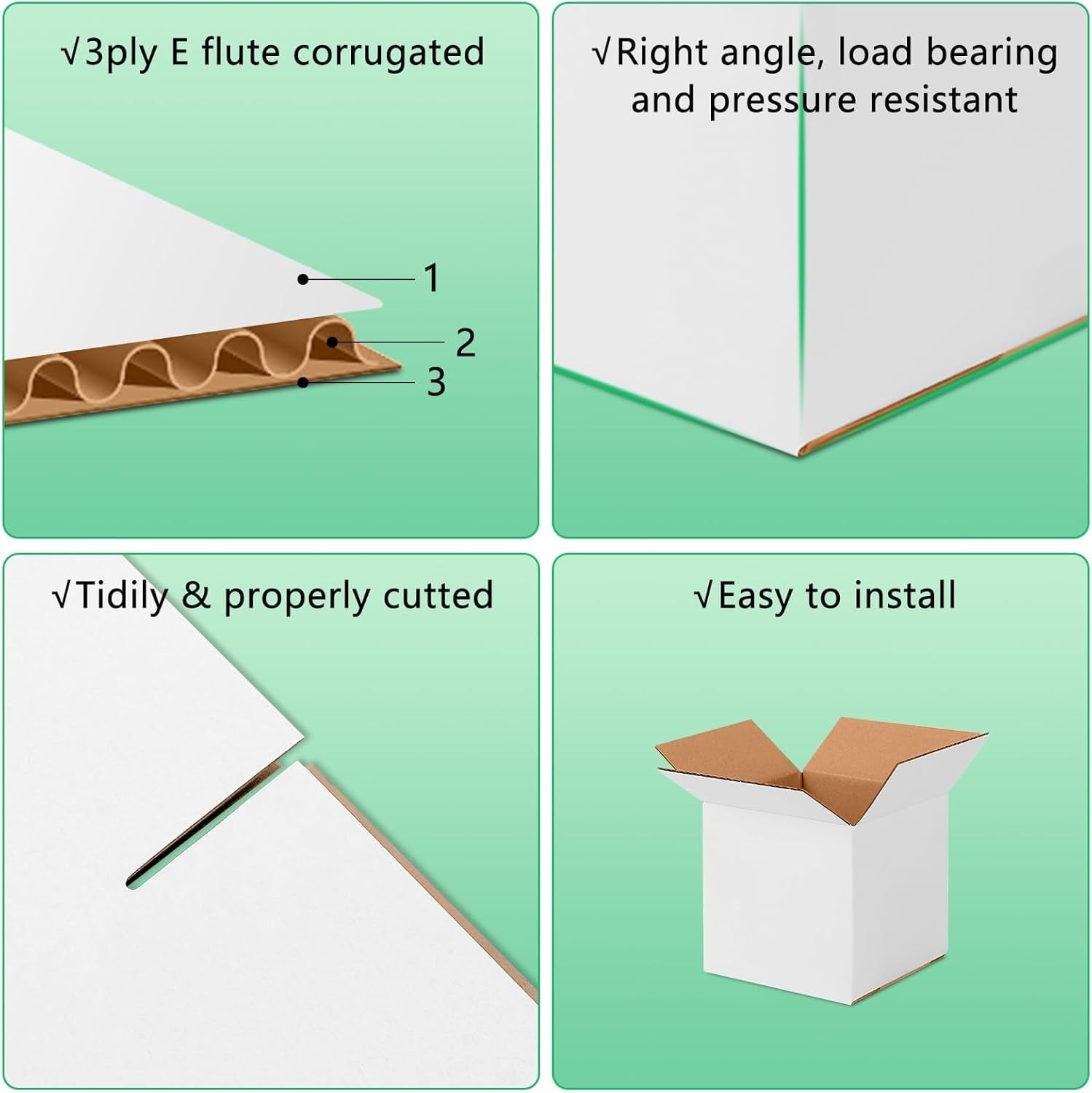 √3ply E flute corrugated

1
2
3

√Right angle, load bearing and pressure resistant

√Tidily & properly cutted

√Easy to install