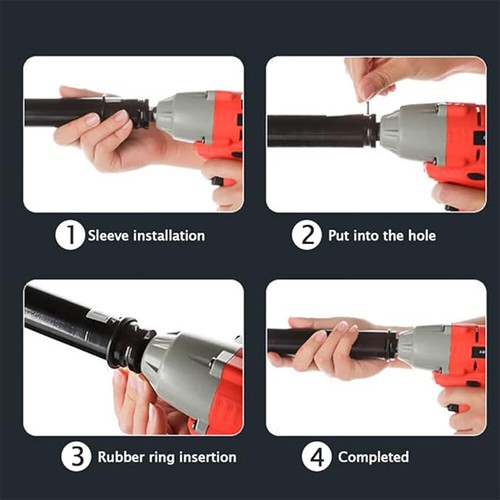 1 Sleeve installation

2 Put into the hole

3 Rubber ring insertion

4 Completed