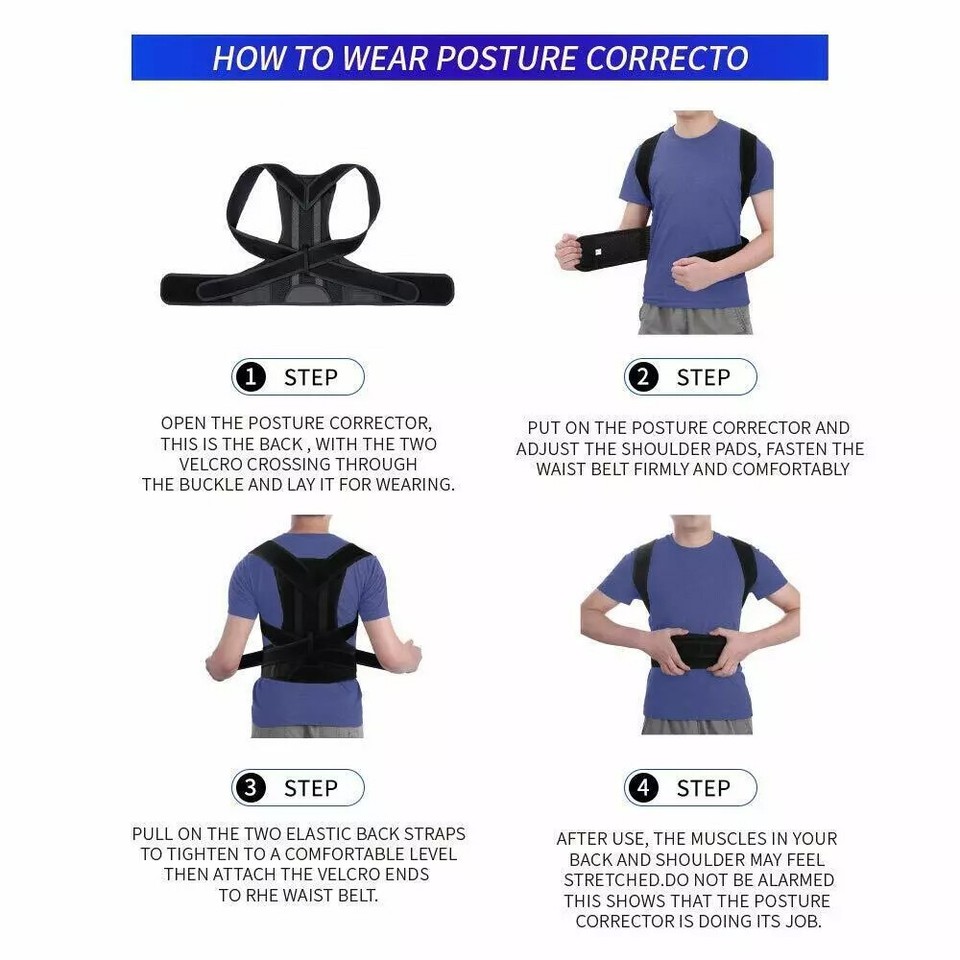 HOW TO WEAR POSTURE CORRECTO

1 STEP

OPEN THE POSTURE CORRECTOR, THIS IS THE BACK , WITH THE TWO VELCRO CROSSING THROUGH THE BUCKLE AND LAY IT FOR WEARING.

2 STEP

PUT ON THE POSTURE CORRECTOR AND ADJUST THE SHOULDER PADS, FASTEN THE WAIST BELT FIRMLY AND COMFORTABLY

3 STEP

PULL ON THE TWO ELASTIC BACK STRAPS TO TIGHTEN TO A COMFORTABLE LEVEL THEN ATTACH THE VELCRO ENDS TO RHE WAIST BELT.

4 STEP

AFTER USE, THE MUSCLES IN YOUR BACK AND SHOULDER MAY FEEL STRETCHED.DO NOT BE ALARMED THIS SHOWS THAT THE POSTURE CORRECTOR IS DOING ITS JOB.