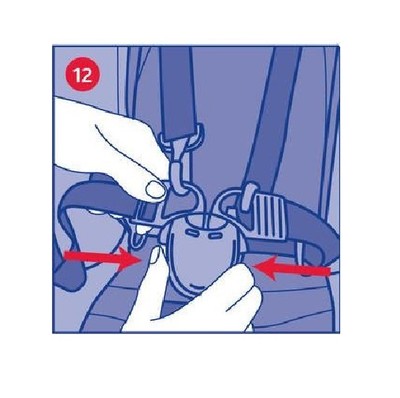 12