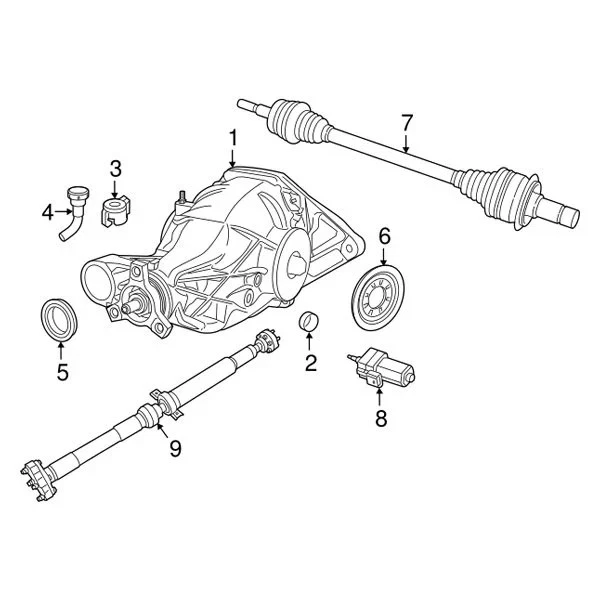 7
1
3
4
6
5
2
8
9