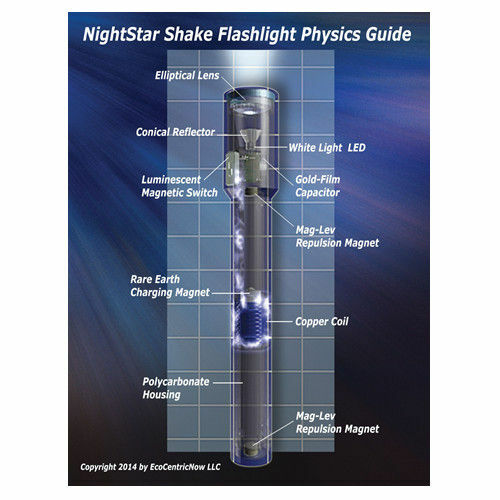 NightStar Shake Flashlight Physics Guide

Elliptical Lens

Conical Reflector

White Light LED

Luminescent Magnetic Switch

Gold-Film Capacitor

Mag-Lev Repulsion Magnet

Rare Earth Charging Magnet

Copper Coil

Polycarbonate Housing

Mag-Lev Repulsion Magnet

Copyright 2014 by EcoCentricNow LLC