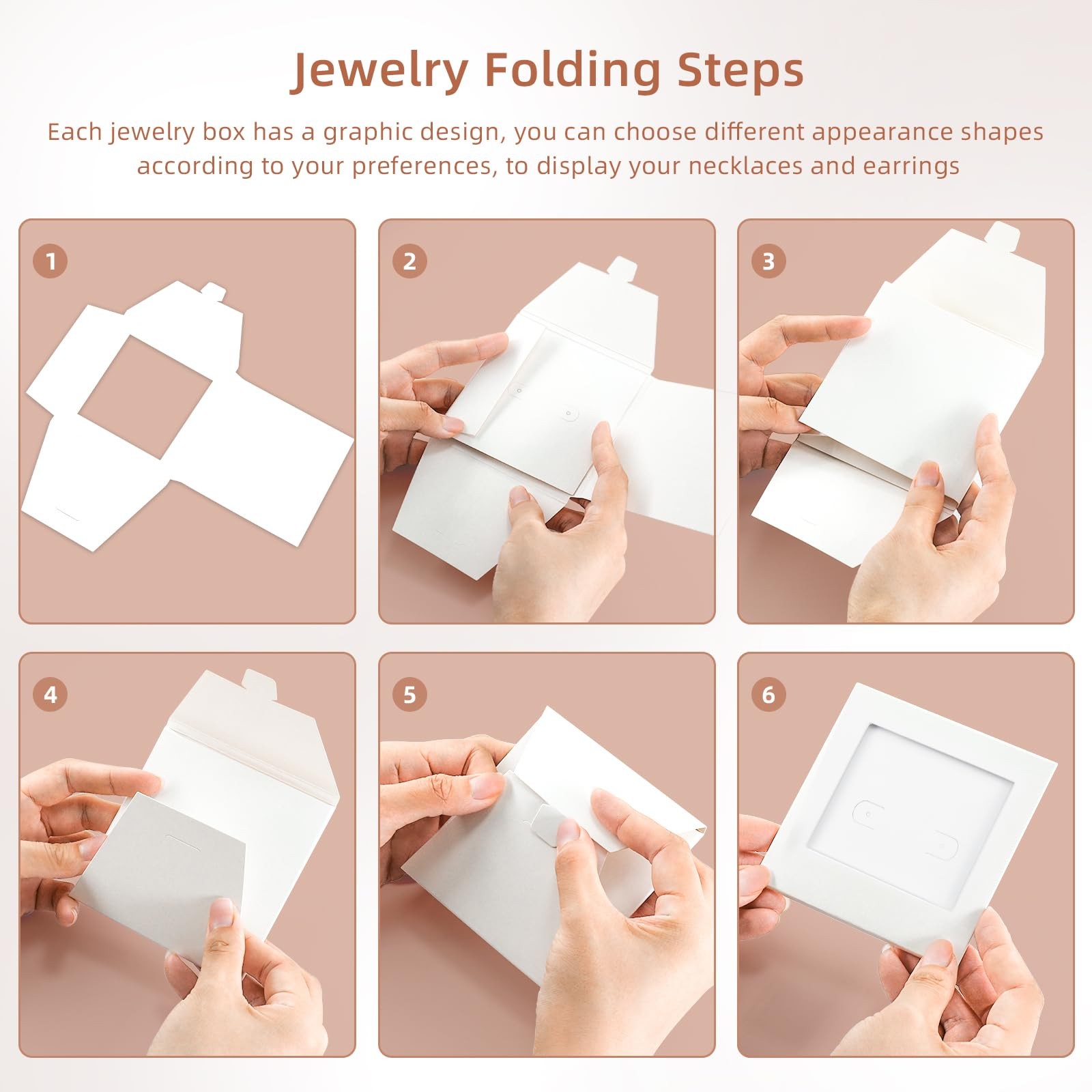 Jewelry Folding Steps

Each jewelry box has a graphic design, you can choose different appearance shapes according to your preferences, to display your necklaces and earrings

1

2

3

4

5

6