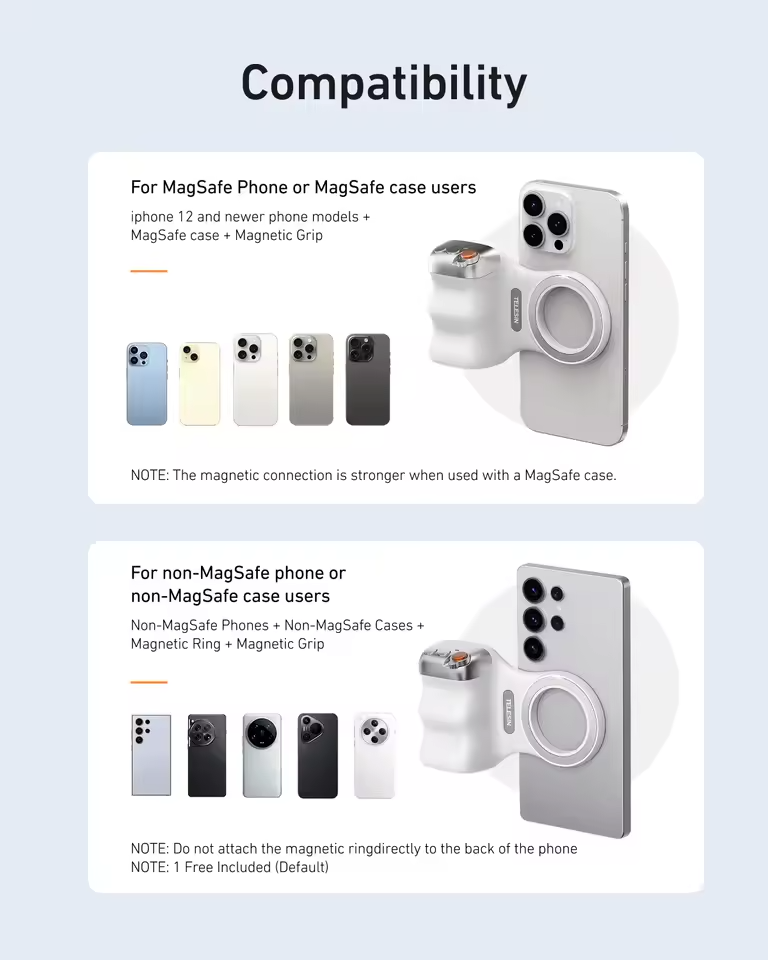 Compatibility

For MagSafe Phone or MagSafe case users

iphone 12 and newer phone models + MagSafe case + Magnetic Grip

TELESIN

NOTE: The magnetic connection is stronger when used with a MagSafe case.

For non-MagSafe phone or non-MagSafe case users

Non-MagSafe Phones + Non-MagSafe Cases + Magnetic Ring + Magnetic Grip

TELESIN

NOTE: Do not attach the magnetic ringdirectly to the back of the phone
NOTE: 1 Free Included (Default)