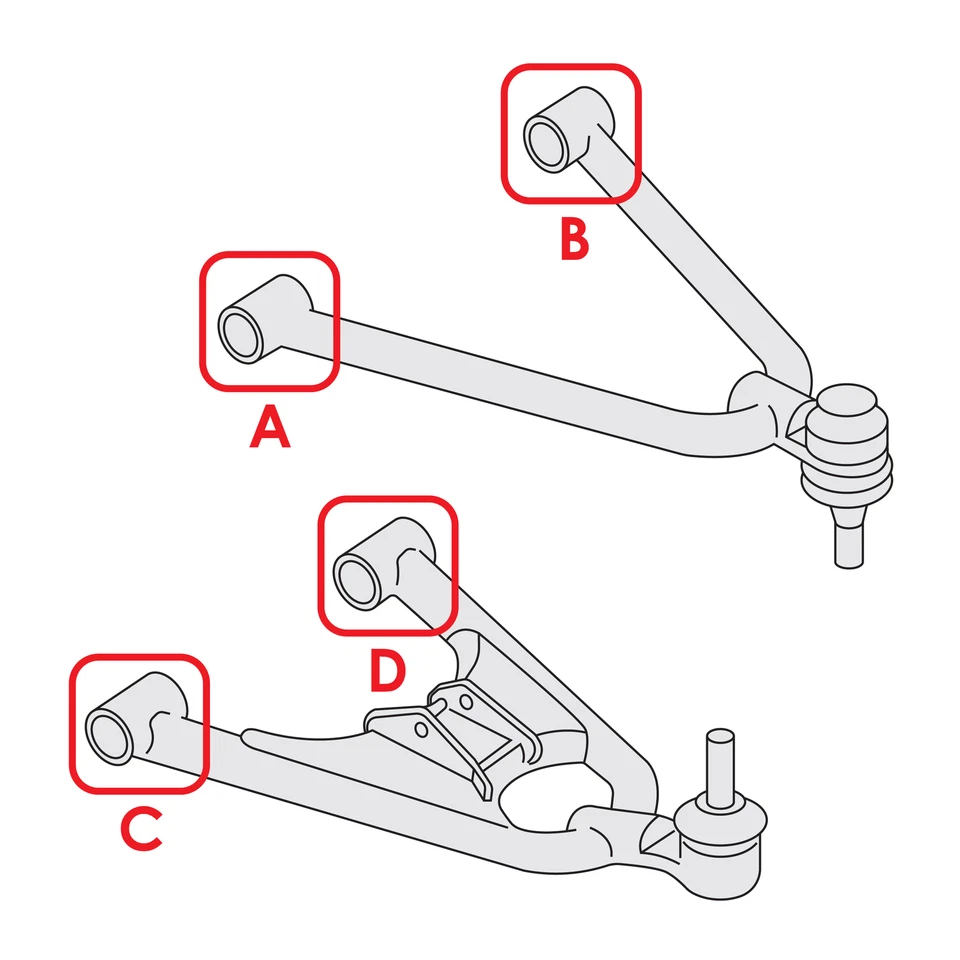 B

A

D

C