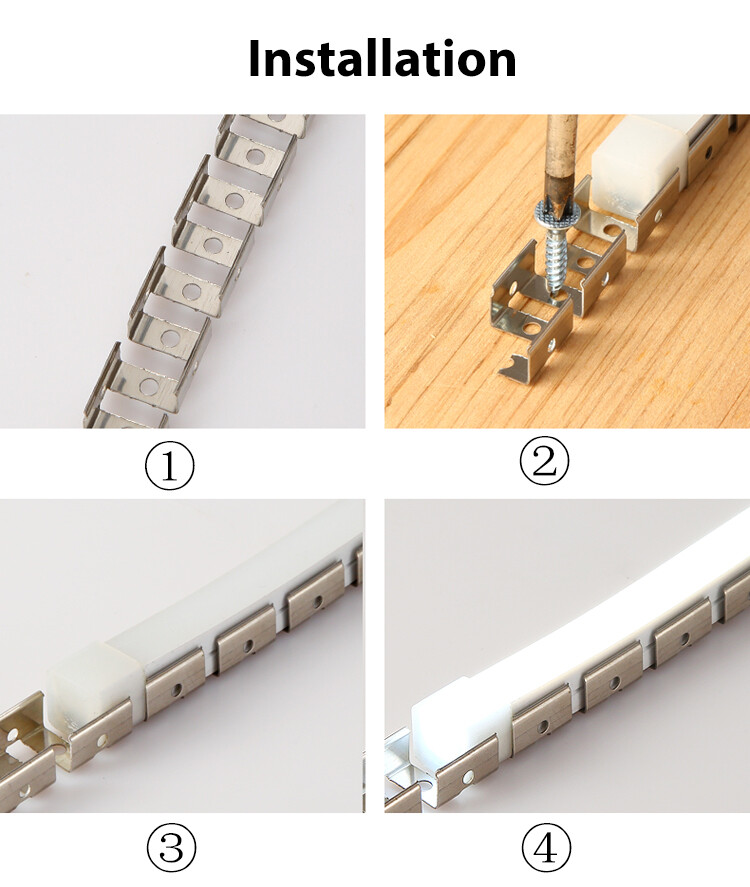 Installation

①

②

③

④