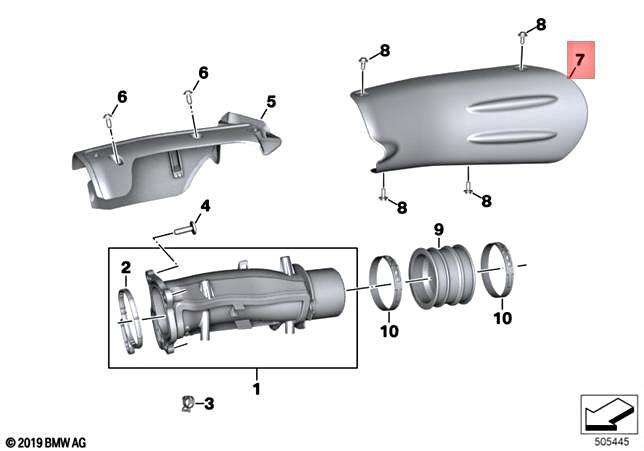 8
8
7
6
6
5
8
8
4
9
2
10
10
1
3
© 2019 BMW AG
505445