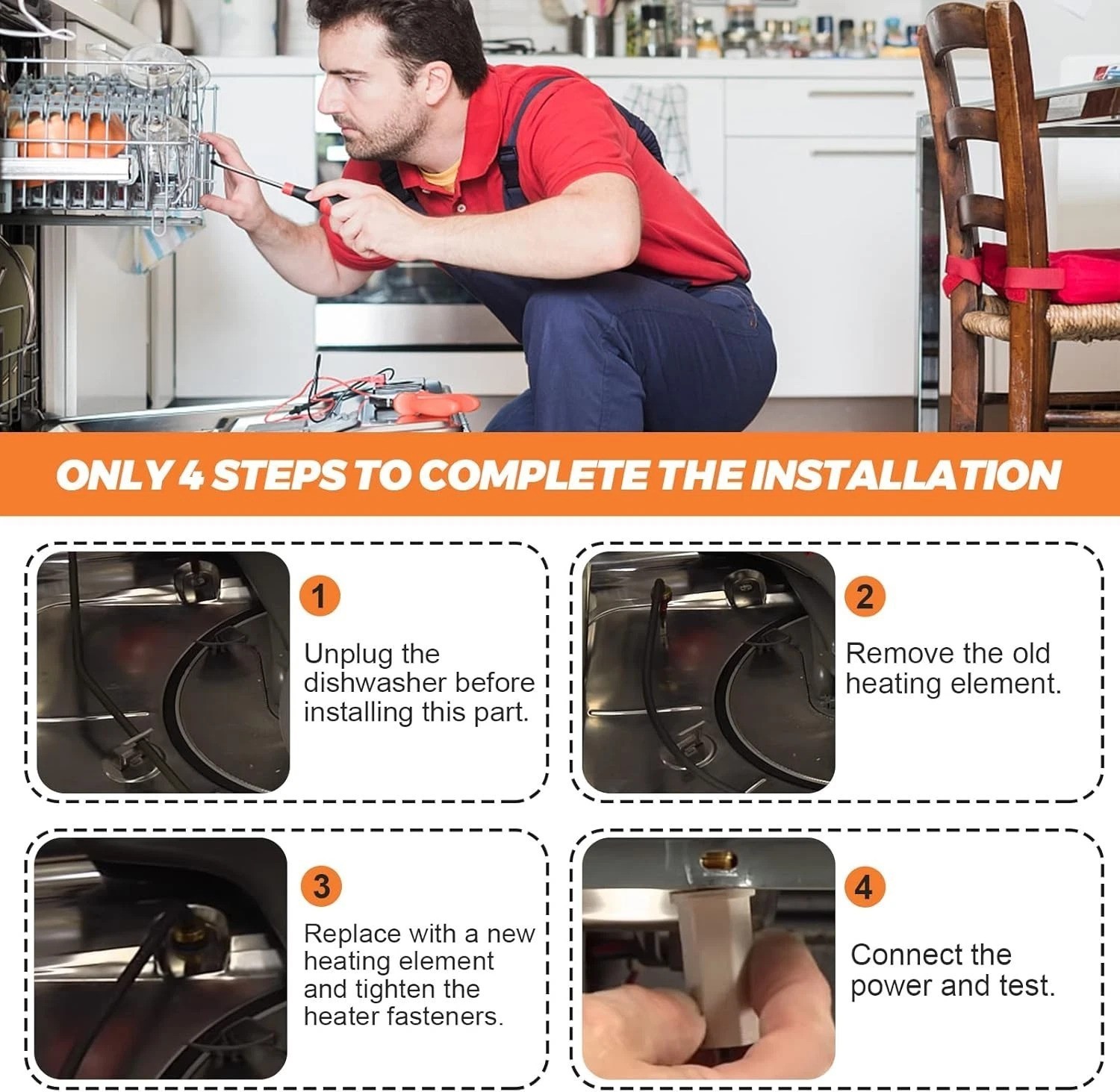 ONLY 4 STEPS TO COMPLETE THE INSTALLATION

1

Unplug the dishwasher before installing this part.

2

Remove the old heating element.

3

Replace with a new heating element and tighten the heater fasteners.

4

Connect the power and test.