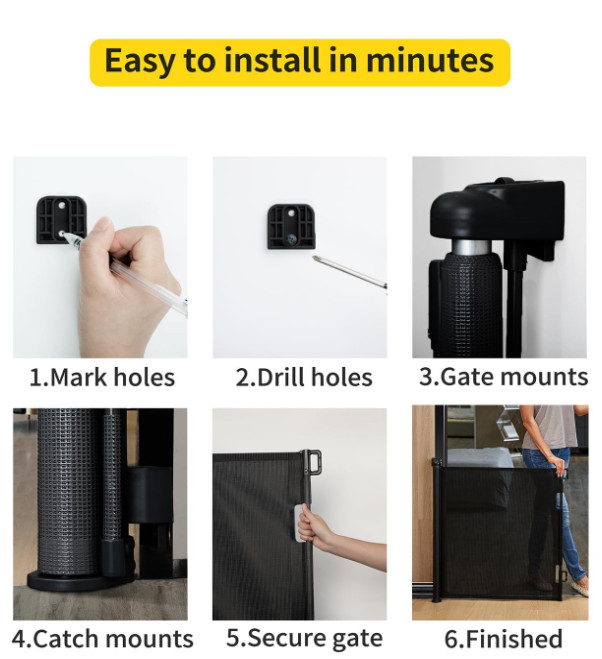 Easy to install in minutes

1.Mark holes

2.Drill holes

3.Gate mounts

4.Catch mounts

5.Secure gate

6.Finished