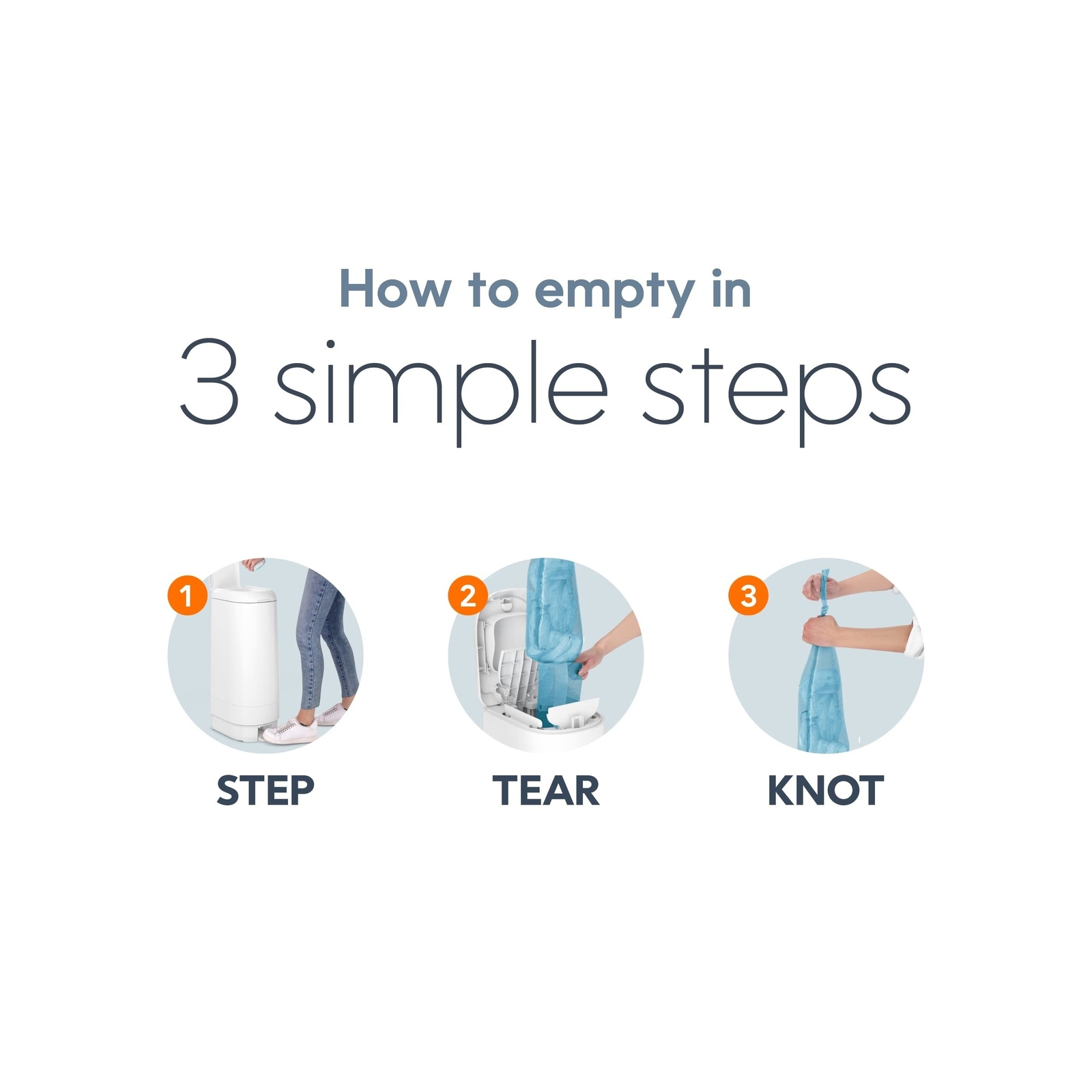 How to empty in

3 simple steps

1

STEP

2

TEAR

3

KNOT