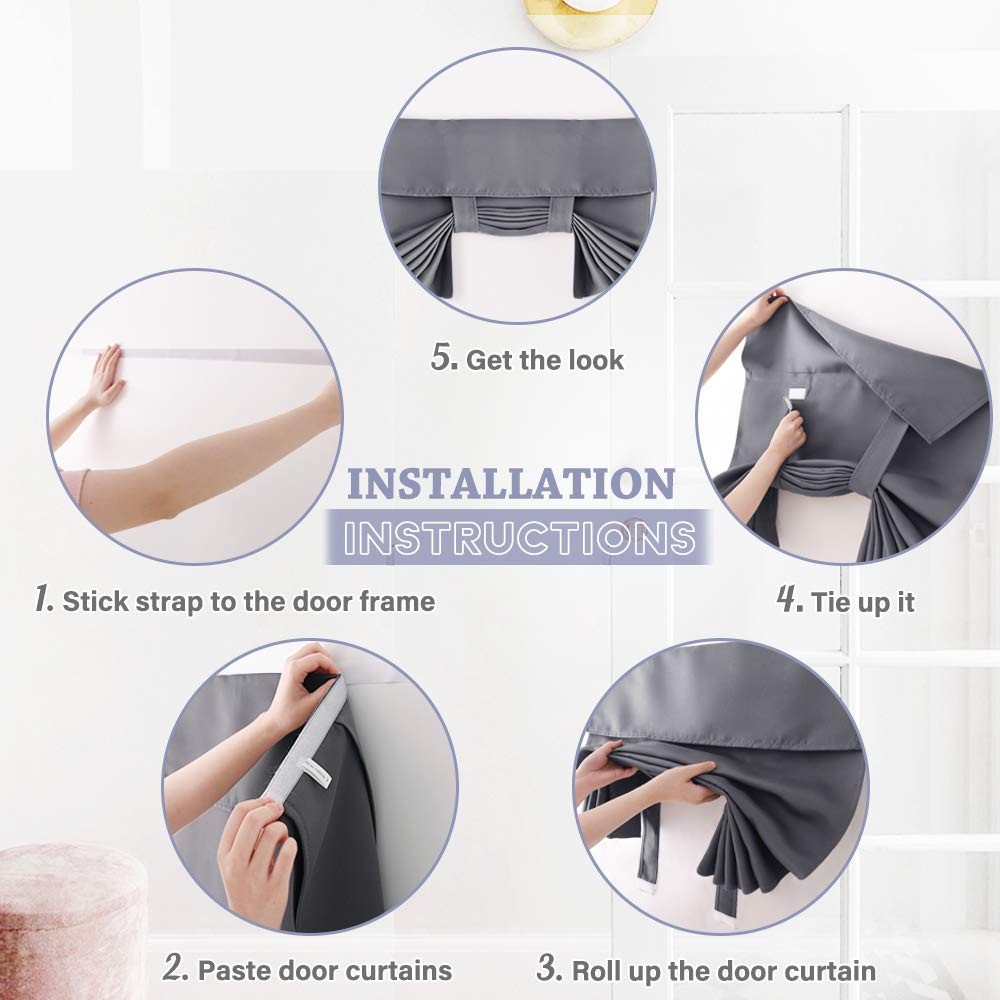 5. Get the look

INSTALLATION
INSTRUCTIONS

1. Stick strap to the door frame

4. Tie up it

2. Paste door curtains

3. Roll up the door curtain