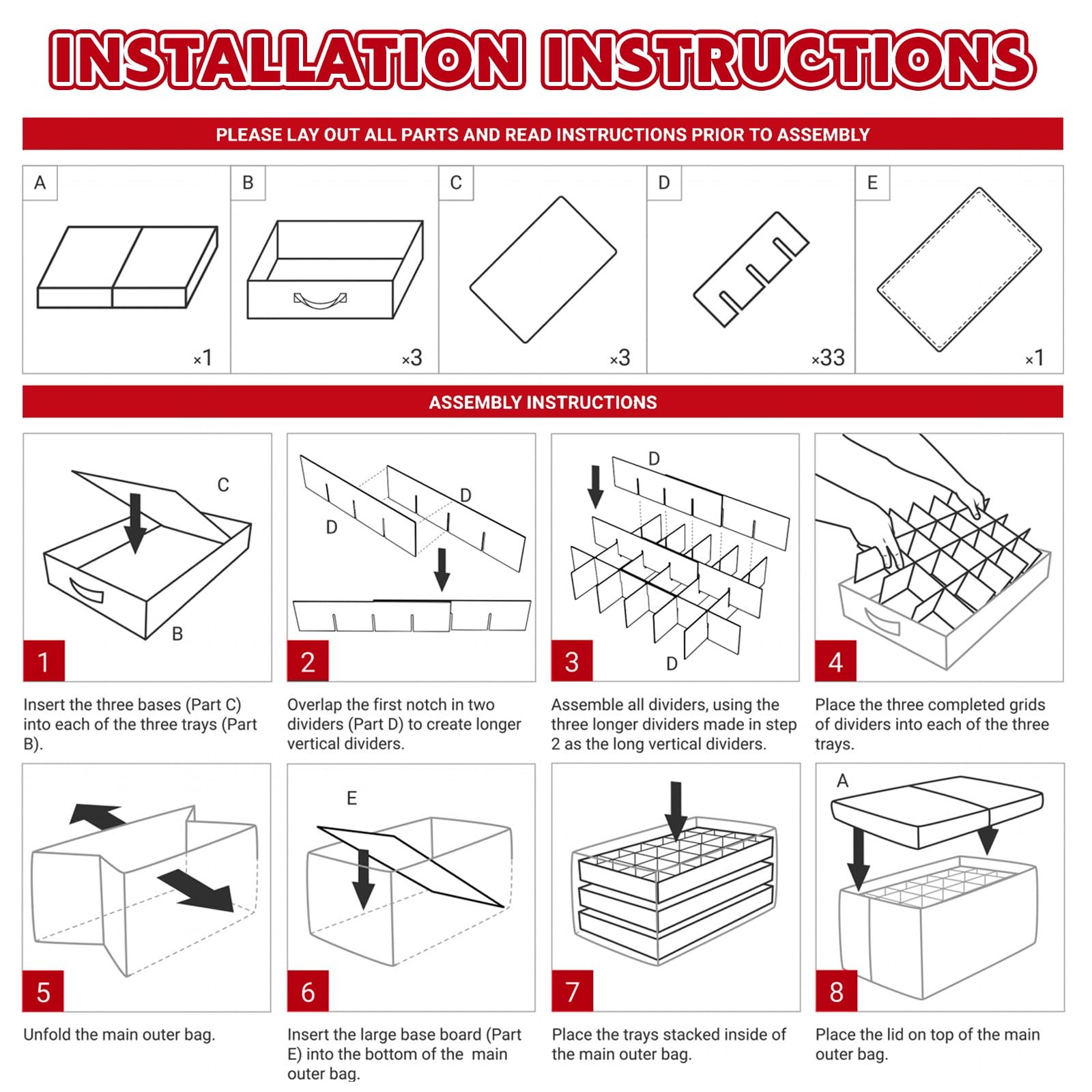 INSTALLATION INSTRUCTIONS

PLEASE LAY OUT ALL PARTS AND READ INSTRUCTIONS PRIOR TO ASSEMBLY

A ×1

B ×3

C ×3

D ×33

E ×1

ASSEMBLY INSTRUCTIONS

C B 1

Insert the three bases (Part C) into each of the three trays (Part B).

D D 2

Overlap the first notch in two dividers (Part D) to create longer vertical dividers.

D D 3

Assemble all dividers, using the three longer dividers made in step 2 as the long vertical dividers.

4

Place the three completed grids of dividers into each of the three trays.

5

Unfold the main outer bag.

E 6

Insert the large base board (Part E) into the bottom of the main outer bag.

7

Place the trays stacked inside of the main outer bag.

A 8

Place the lid on top of the main outer bag.