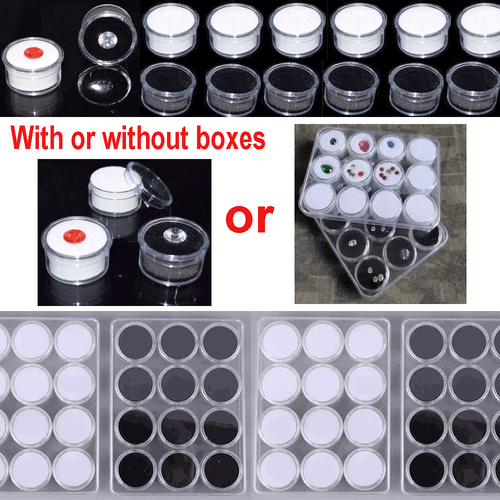 With or without boxes

or