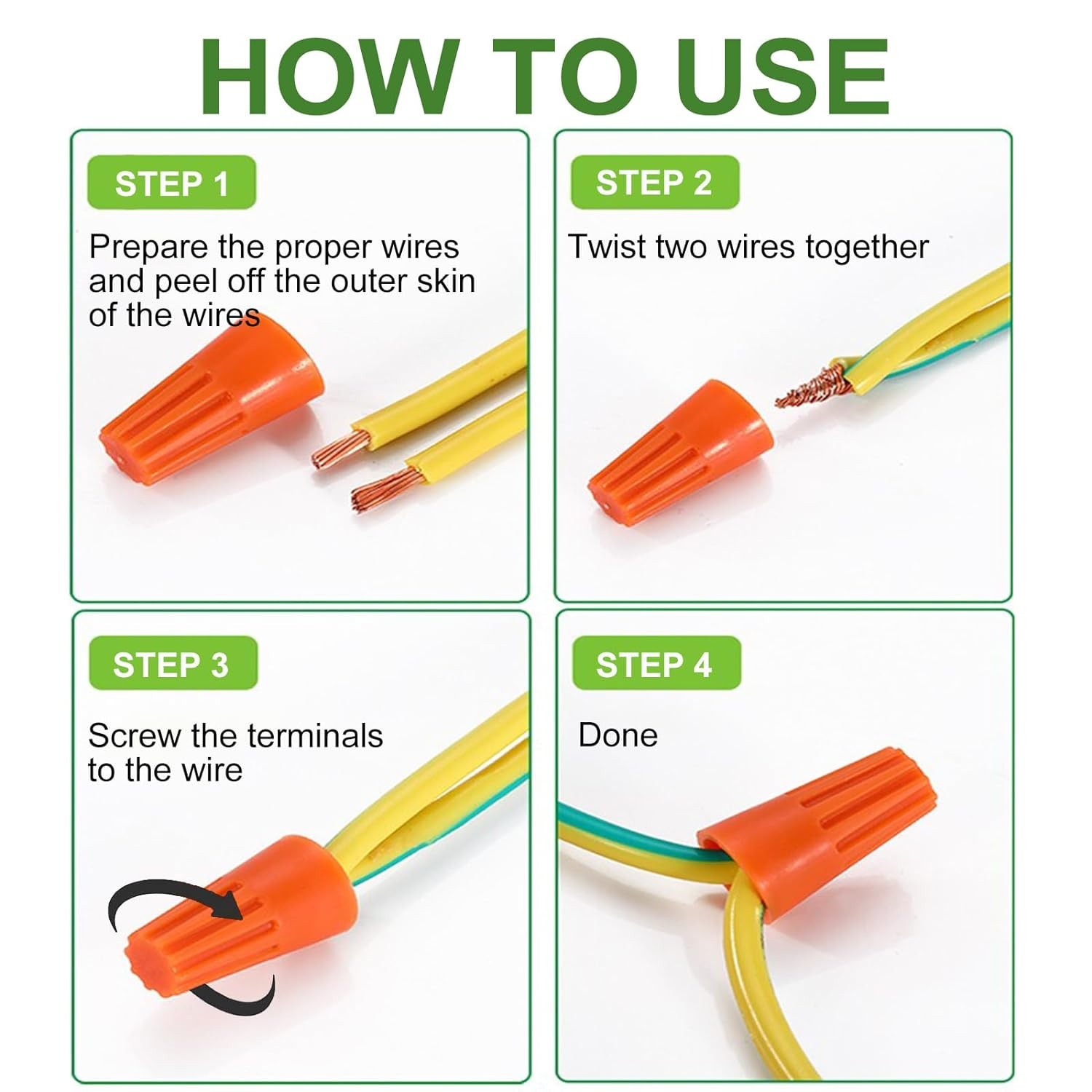 HOW TO USE

STEP 1

Prepare the proper wires and peel off the outer skin of the wires

STEP 2

Twist two wires together

STEP 3

Screw the terminals to the wire

STEP 4

Done