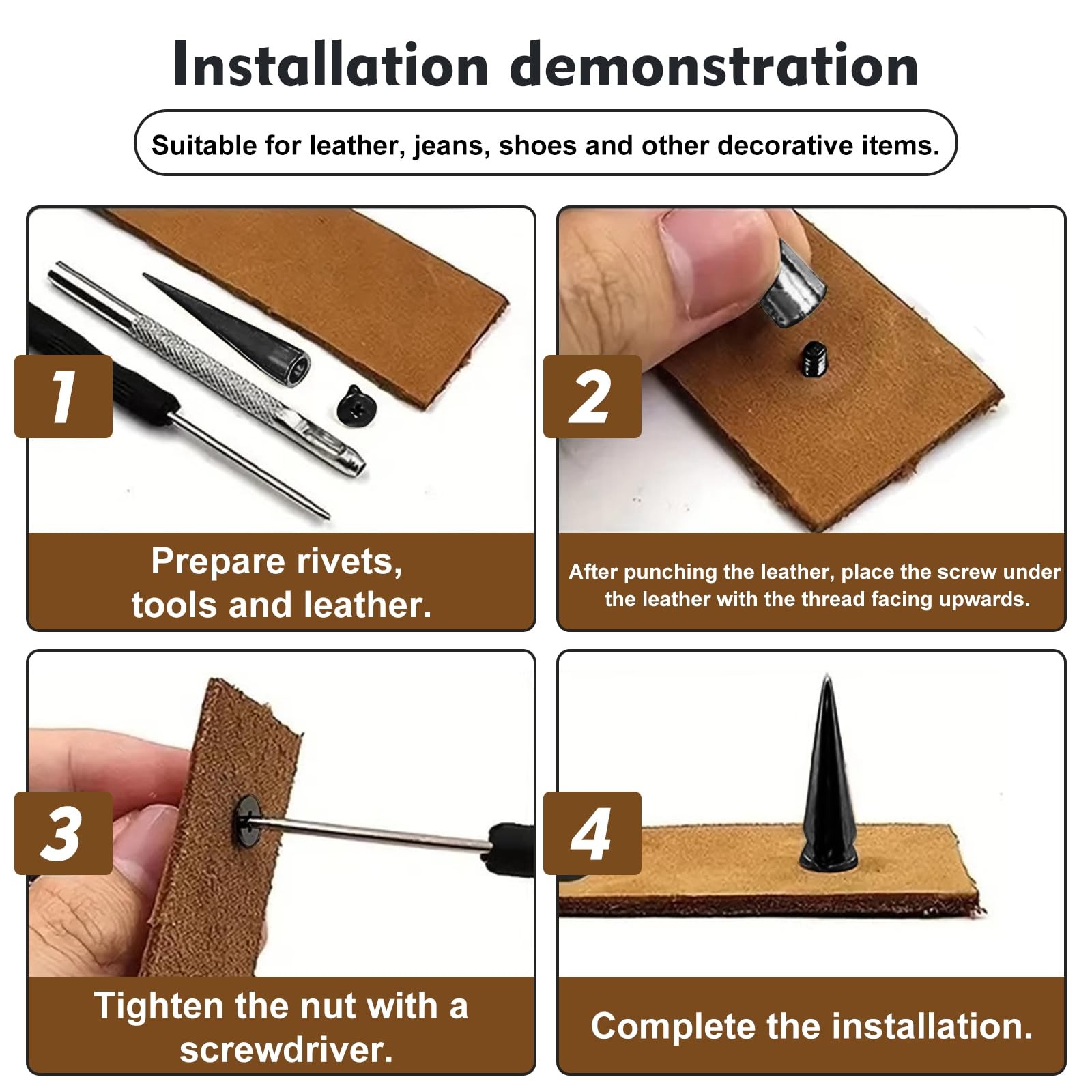 Installation demonstration

Suitable for leather, jeans, shoes and other decorative items.

1

Prepare rivets, tools and leather.

2

After punching the leather, place the screw under the leather with the thread facing upwards.

3

Tighten the nut with a screwdriver.

4

Complete the installation.