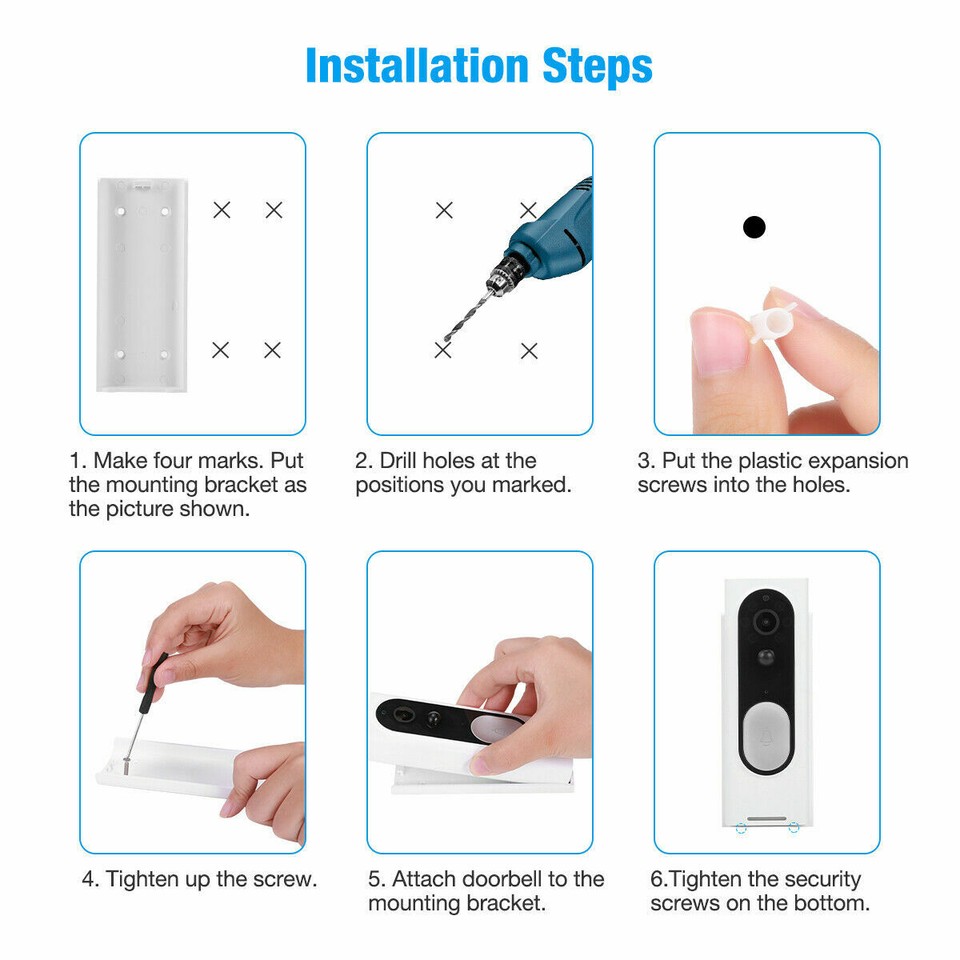 Installation Steps

1. Make four marks. Put the mounting bracket as the picture shown.

2. Drill holes at the positions you marked.

3. Put the plastic expansion screws into the holes.

4. Tighten up the screw.

5. Attach doorbell to the mounting bracket.

6.Tighten the security screws on the bottom.