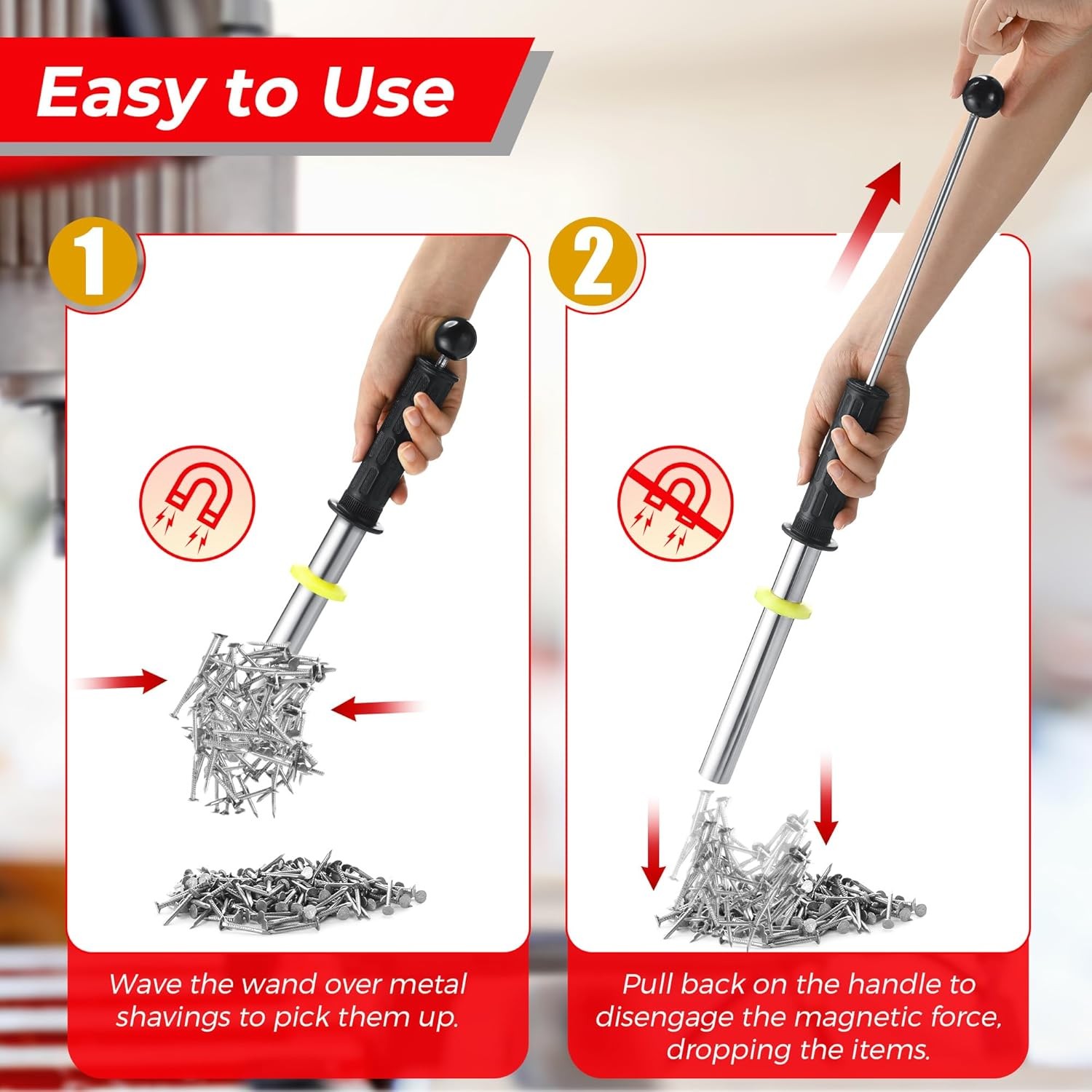 Easy to Use

1

Wave the wand over metal shavings to pick them up.

2

Pull back on the handle to disengage the magnetic force, dropping the items.