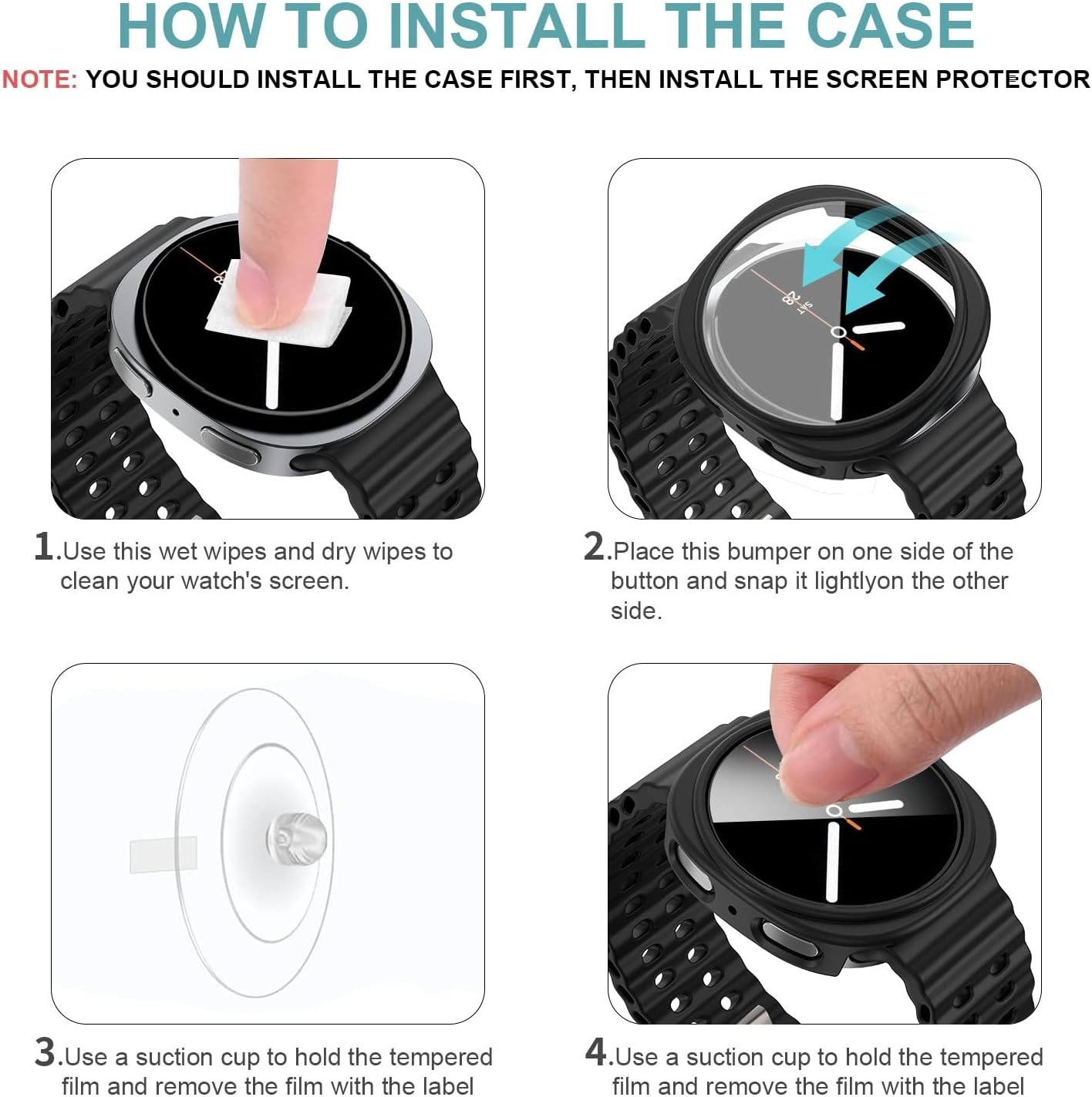 HOW TO INSTALL THE CASE

NOTE: YOU SHOULD INSTALL THE CASE FIRST, THEN INSTALL THE SCREEN PROTECTOR

1.Use this wet wipes and dry wipes to clean your watch's screen.

2.Place this bumper on one side of the button and snap it lightlyon the other side.

3.Use a suction cup to hold the tempered film and remove the film with the label

4.Use a suction cup to hold the tempered film and remove the film with the label