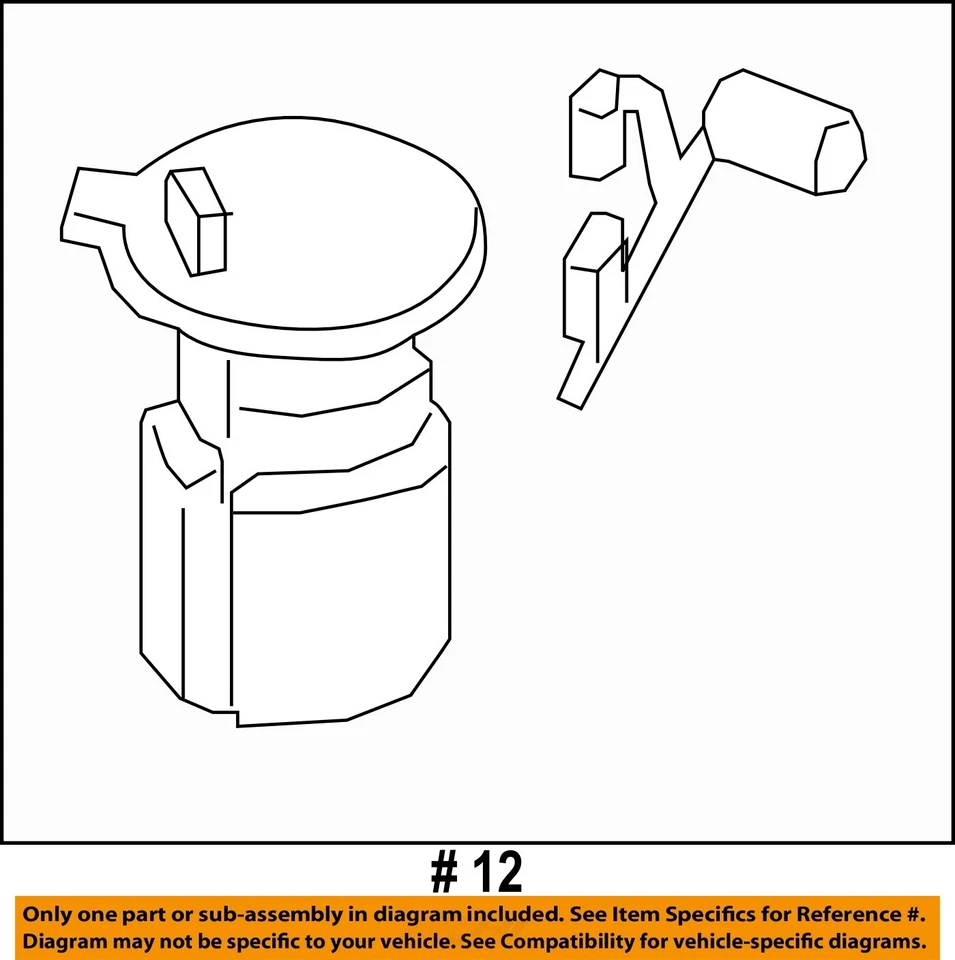 # 12

Only one part or sub-assembly in diagram included. See Item Specifics for Reference #. Diagram may not be specific to your vehicle. See Compatibility for vehicle-specific diagrams.