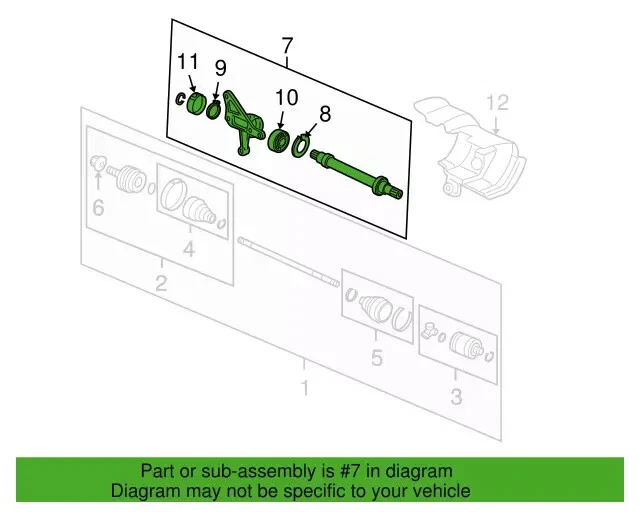 7
11
9
10
8
12
6
4
2
5
3
1

Part or sub-assembly is #7 in diagram
Diagram may not be specific to your vehicle