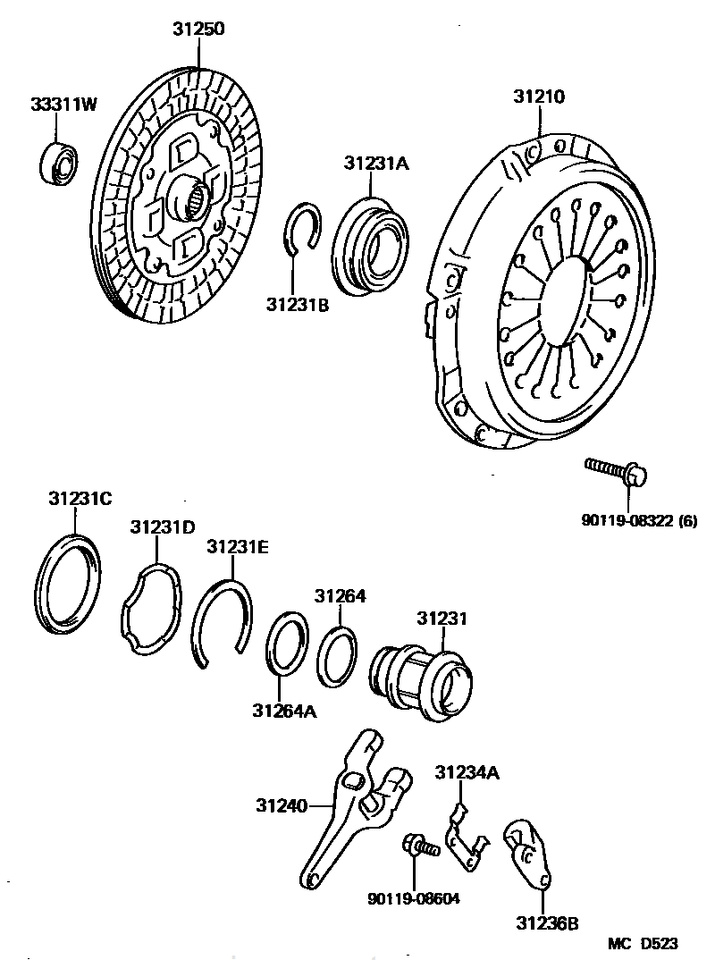 31250
33311W
31210
31231A
31231B
90119-08322 (6)
31231C
31231D
31231E
31264
31231
31264A
31234A
31240
90119-08604
31236B
MC D523