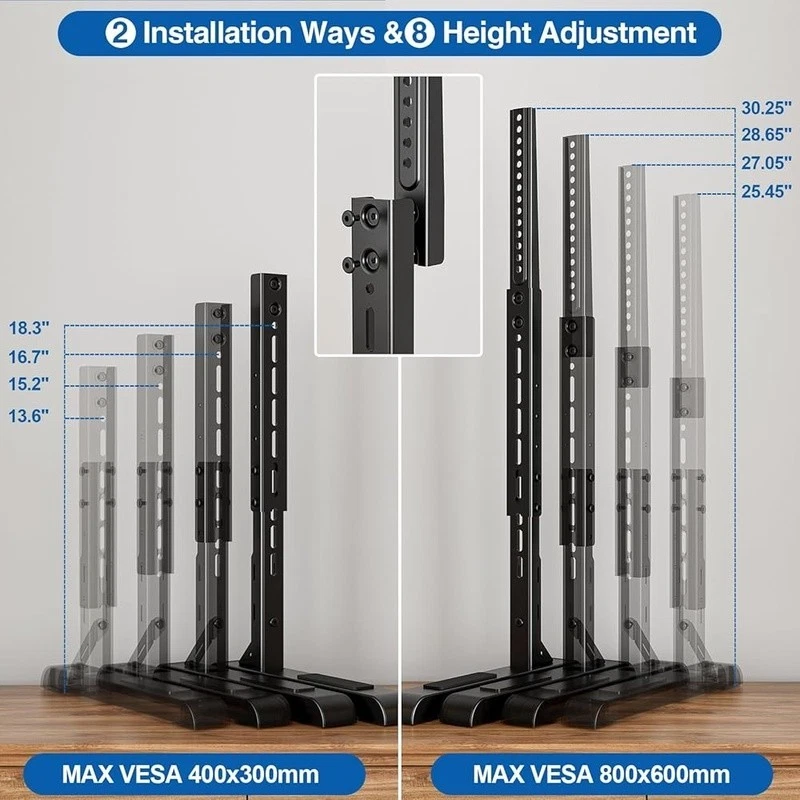 2 Installation Ways & 8 Height Adjustment

18.3"
16.7"
15.2"
13.6"

30.25"
28.65"
27.05"
25.45"

MAX VESA 400x300mm

MAX VESA 800x600mm