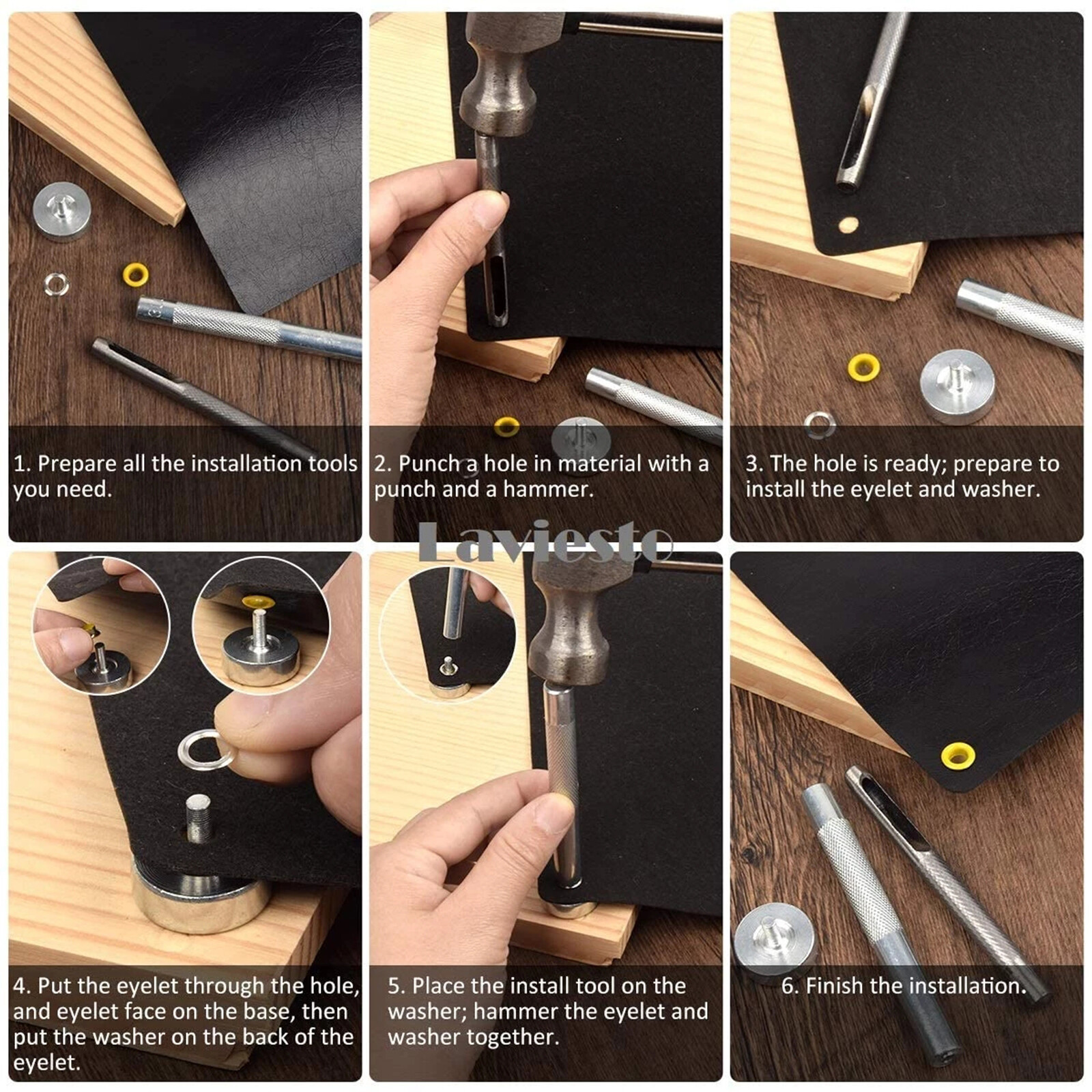 1. Prepare all the installation tools you need.

2. Punch a hole in material with a punch and a hammer.

3. The hole is ready; prepare to install the eyelet and washer.

Laviesto

4. Put the eyelet through the hole, and eyelet face on the base, then put the washer on the back of the eyelet.

5. Place the install tool on the washer; hammer the eyelet and washer together.

6. Finish the installation.