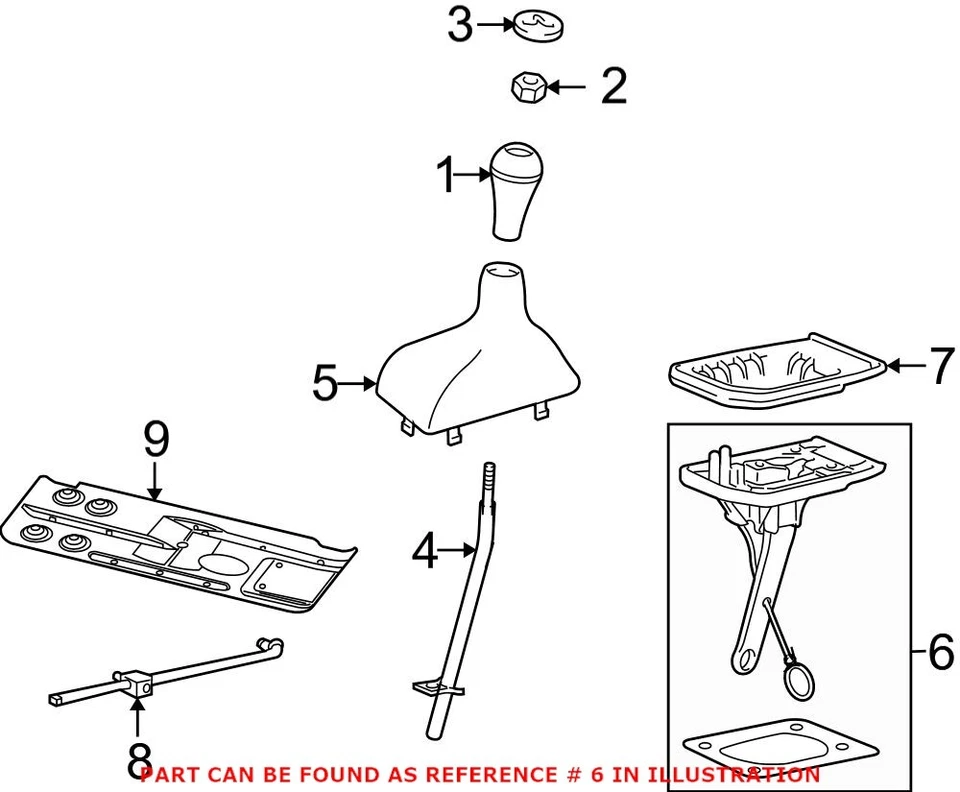 3
2
1
5
7
9
4
6
8
PART CAN BE FOUND AS REFERENCE # 6 IN ILLUSTRATION