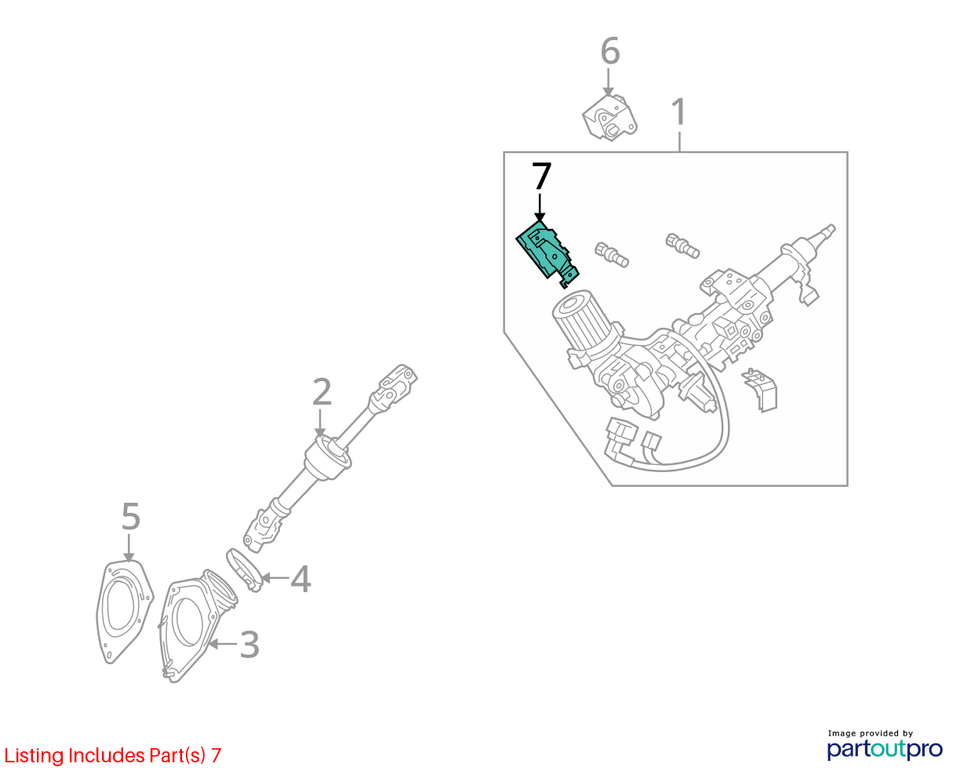 6
1
7
2
5
4
3
Listing Includes Part(s) 7
Image provided by
partoutpro