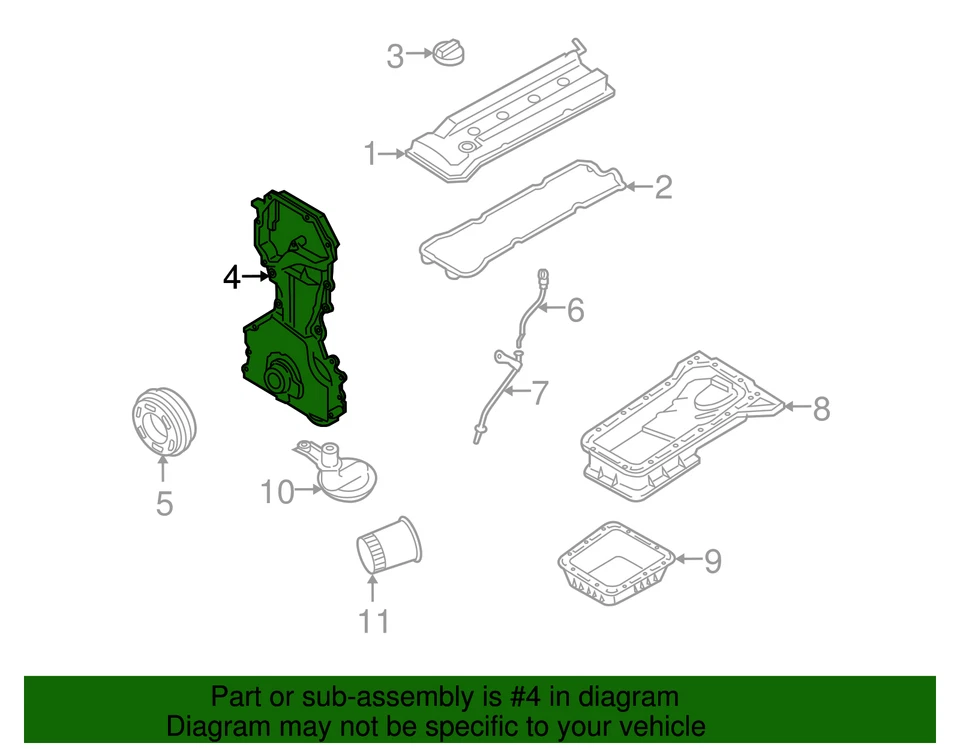 3
1
2
4
6
7
8
5
10
9
11

Part or sub-assembly is #4 in diagram
Diagram may not be specific to your vehicle