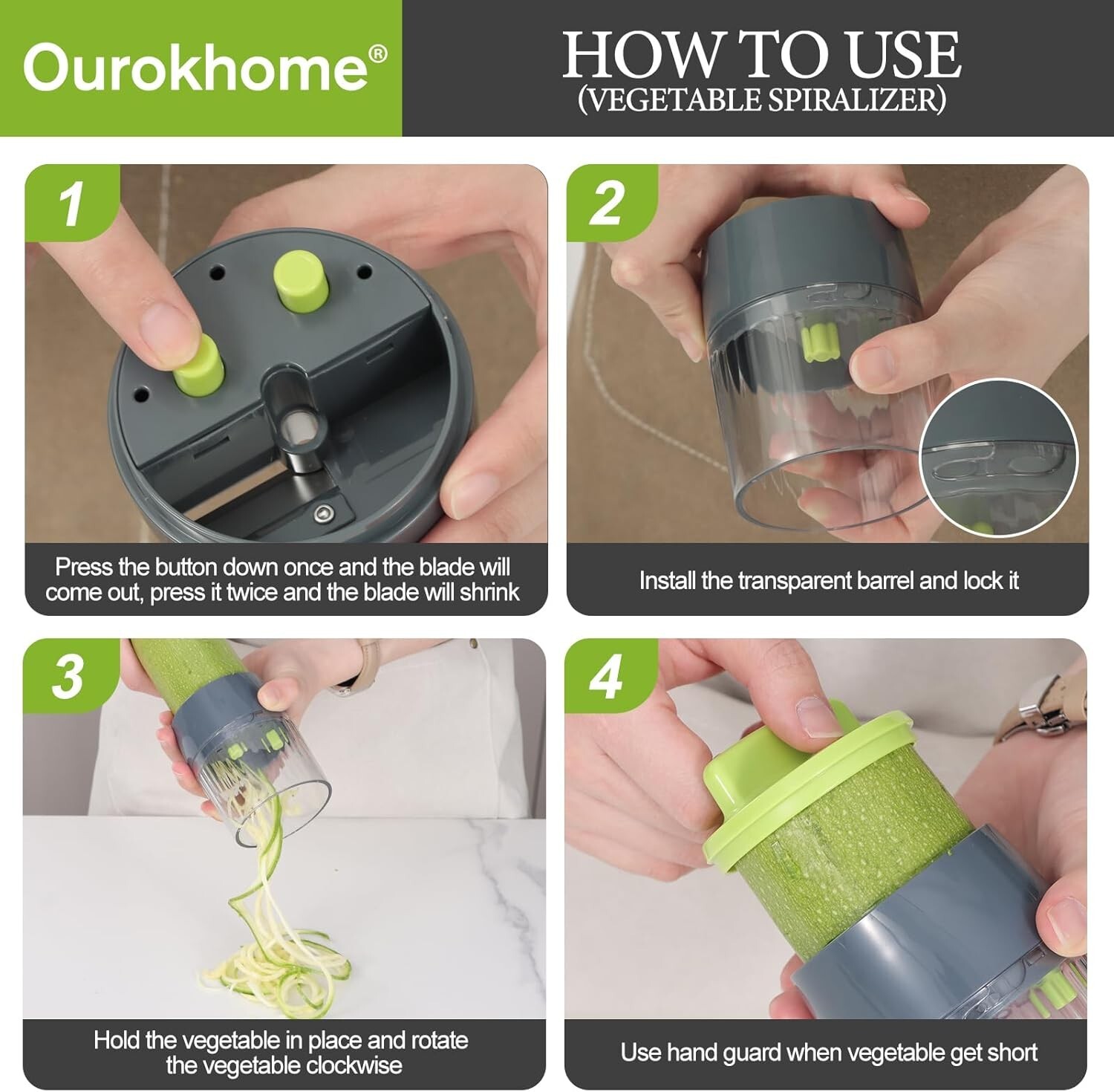 Ourokhome®

HOW TO USE
(VEGETABLE SPIRALIZER)

1

Press the button down once and the blade will come out, press it twice and the blade will shrink

2

Install the transparent barrel and lock it

3

Hold the vegetable in place and rotate the vegetable clockwise

4

Use hand guard when vegetable get short