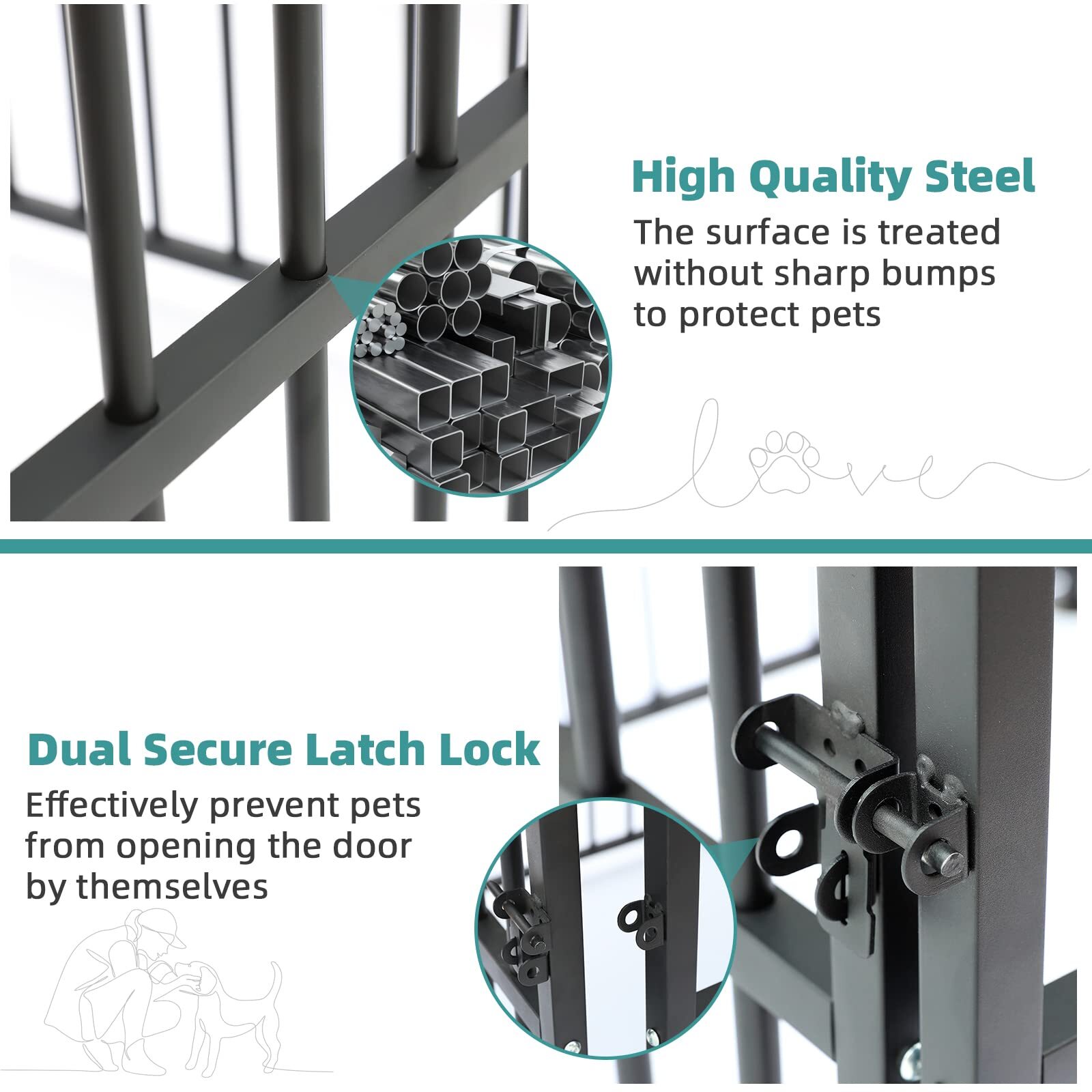 High Quality Steel

The surface is treated without sharp bumps to protect pets

love

Dual Secure Latch Lock

Effectively prevent pets from opening the door by themselves