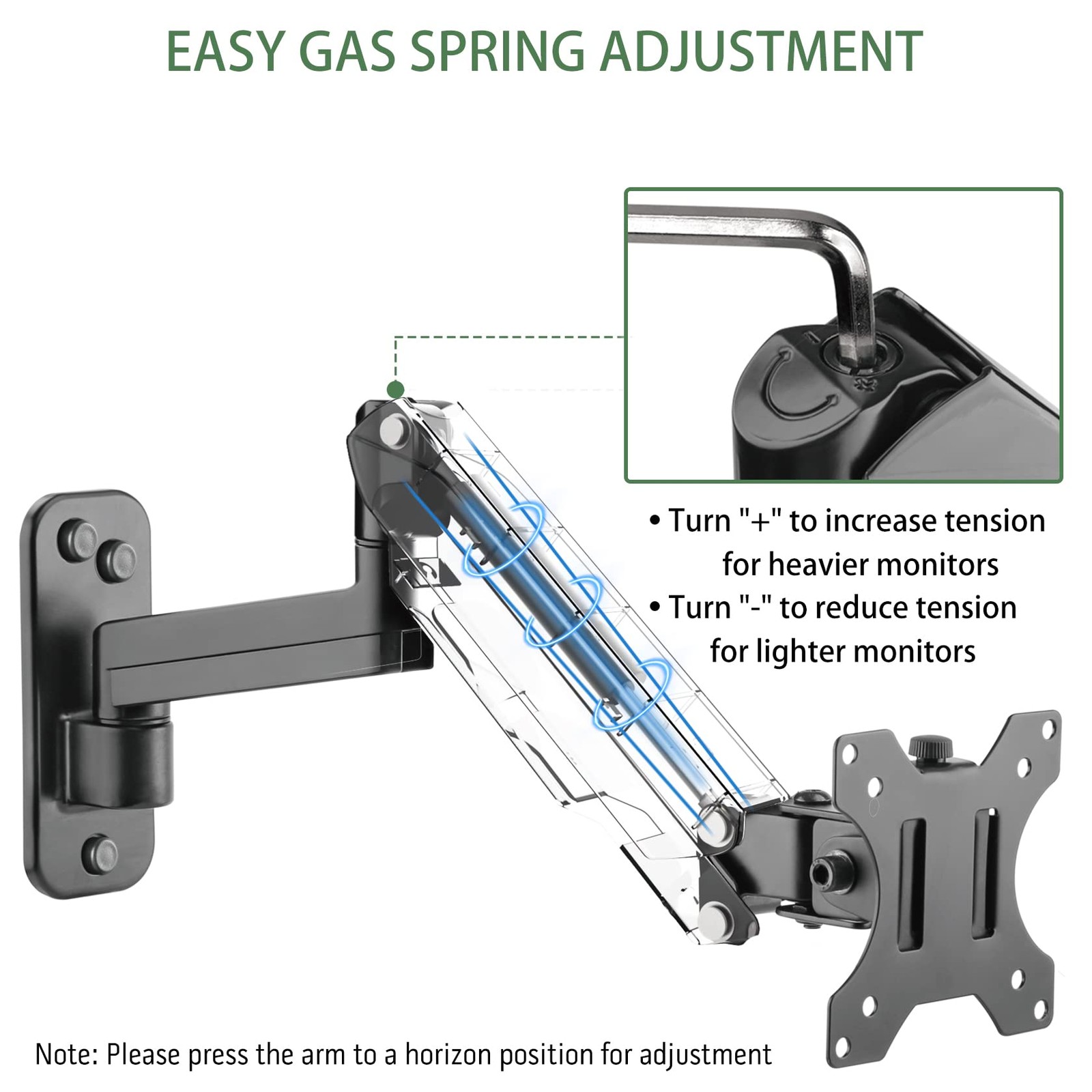 EASY GAS SPRING ADJUSTMENT

• Turn "+" to increase tension for heavier monitors
• Turn "-" to reduce tension for lighter monitors

Note: Please press the arm to a horizon position for adjustment