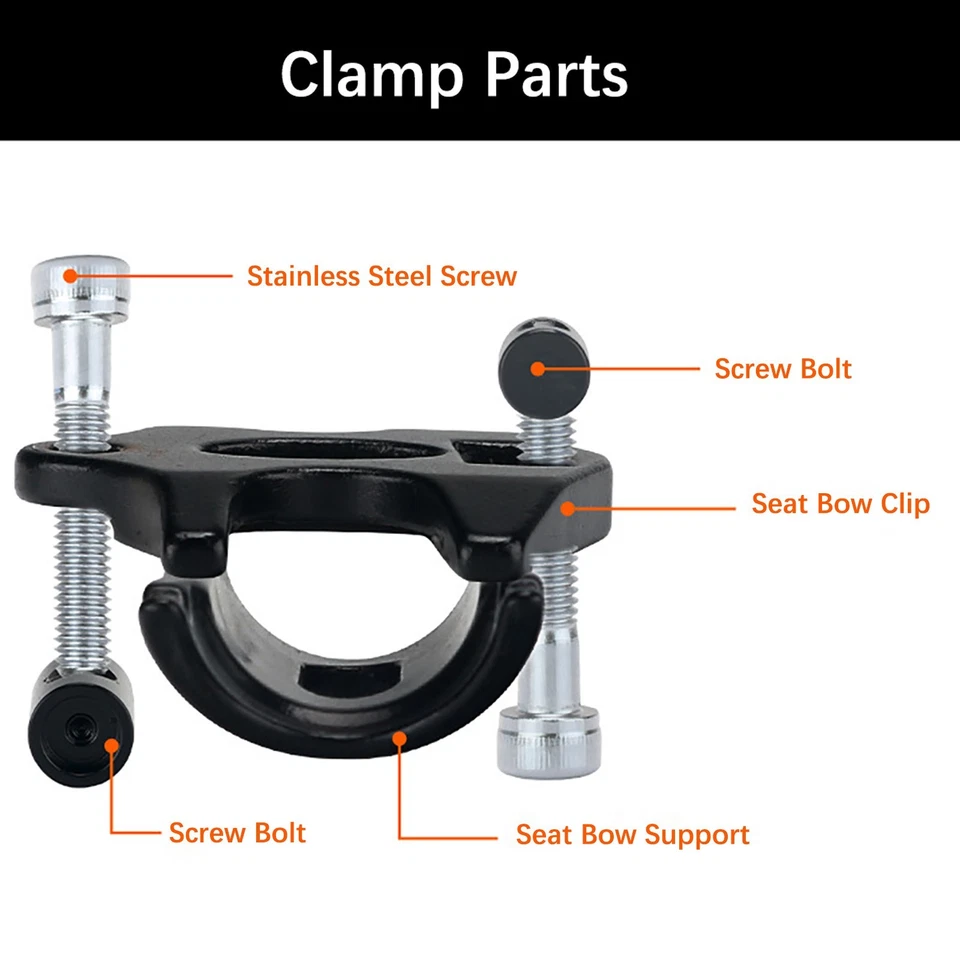 Clamp Parts

Stainless Steel Screw

Screw Bolt

Seat Bow Clip

Screw Bolt

Seat Bow Support