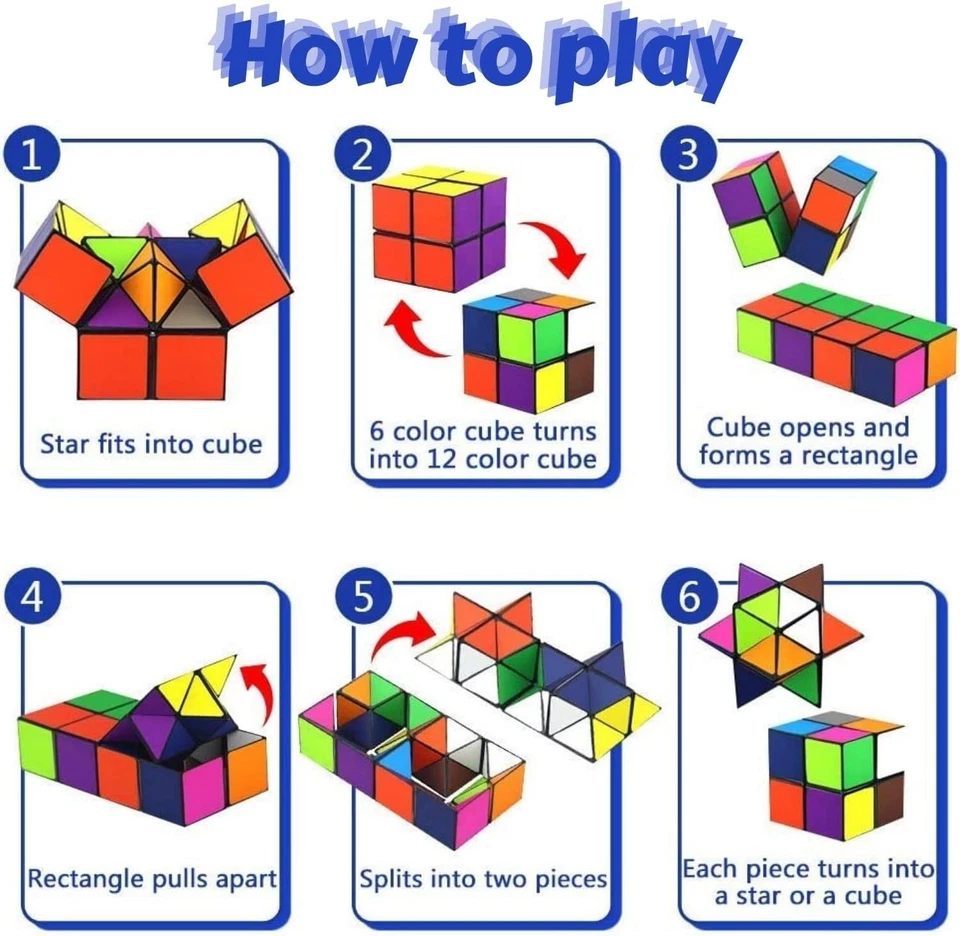 How to play

1
Star fits into cube

2
6 color cube turns into 12 color cube

3
Cube opens and forms a rectangle

4
Rectangle pulls apart

5
Splits into two pieces

6
Each piece turns into a star or a cube