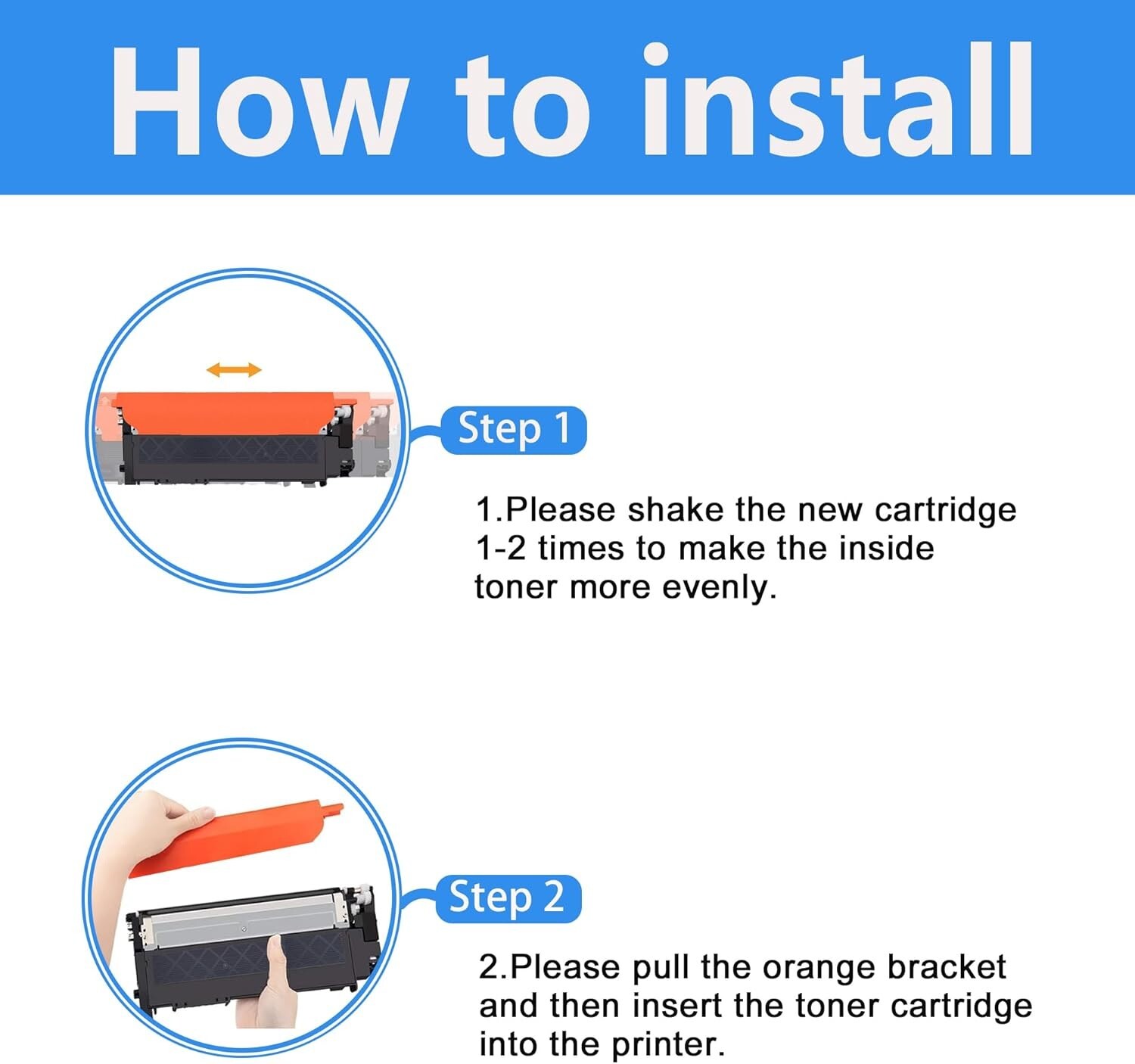 How to install

Step 1

1.Please shake the new cartridge 1-2 times to make the inside toner more evenly.

Step 2

2.Please pull the orange bracket and then insert the toner cartridge into the printer.