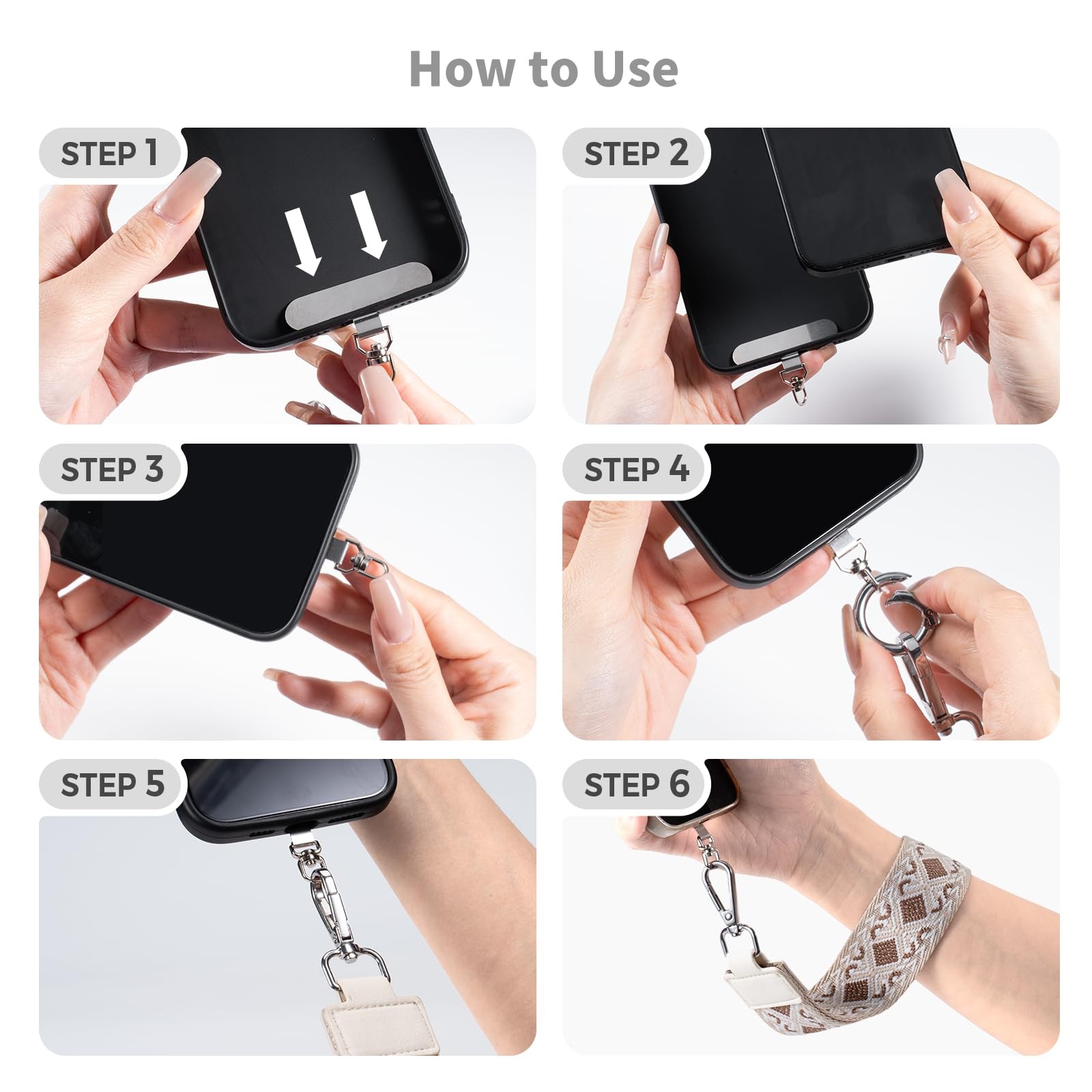 How to Use

STEP 1

STEP 2

STEP 3

STEP 4

STEP 5

STEP 6