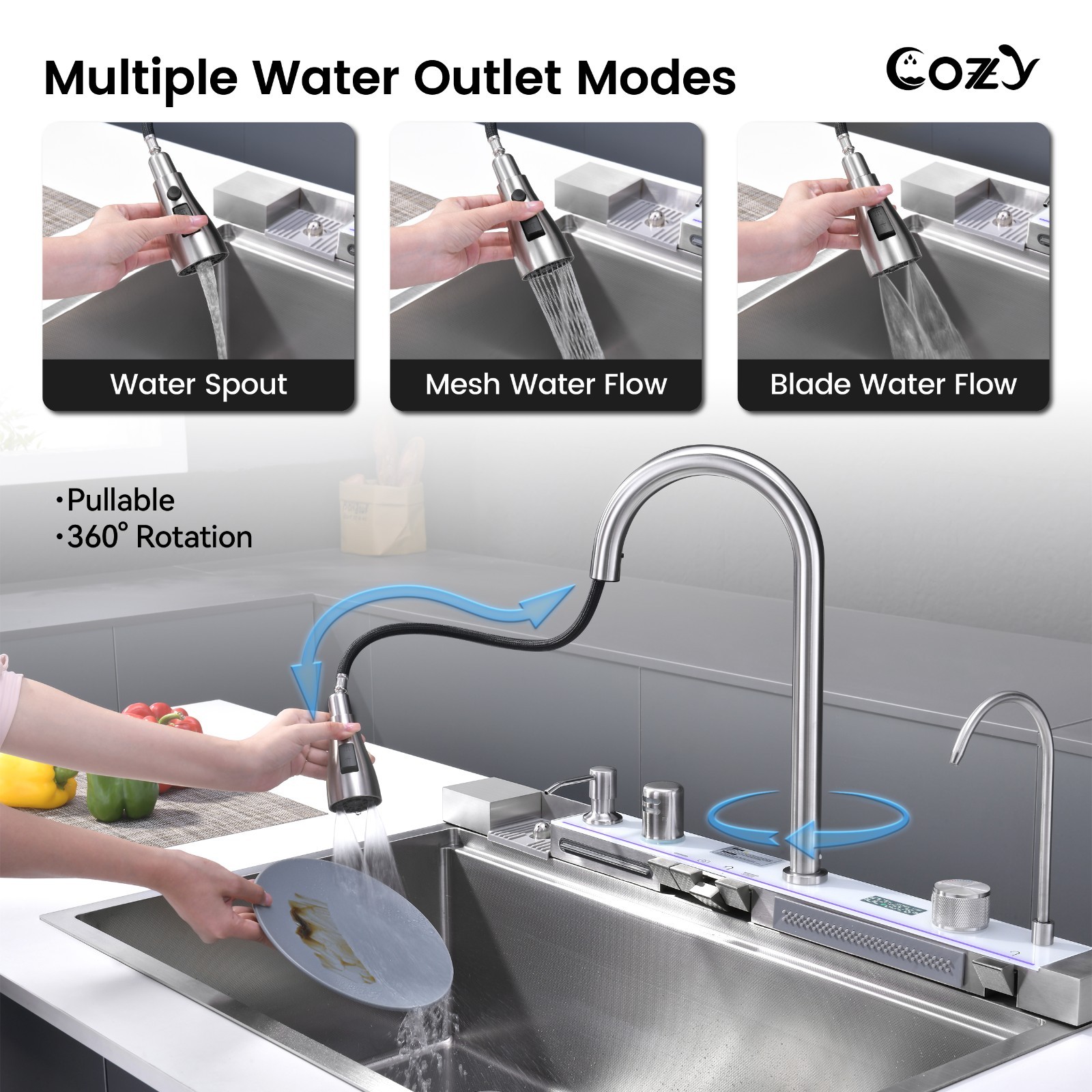 Multiple Water Outlet Modes

COZY

Water Spout

Mesh Water Flow

Blade Water Flow

·Pullable
·360° Rotation