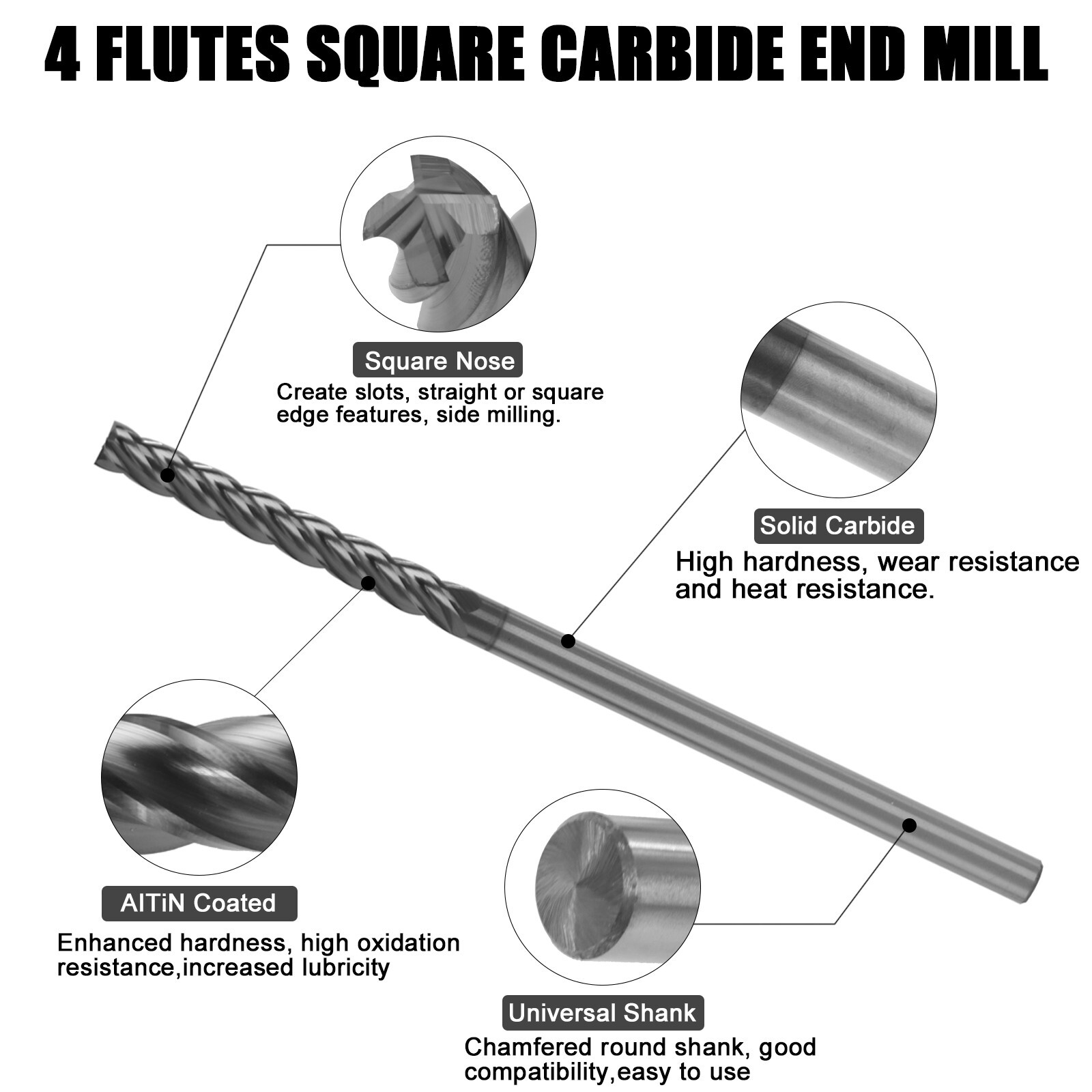 4 FLUTES SQUARE CARBIDE END MILL

Square Nose
Create slots, straight or square edge features, side milling.

Solid Carbide
High hardness, wear resistance and heat resistance.

AlTiN Coated
Enhanced hardness, high oxidation resistance,increased lubricity

Universal Shank
Chamfered round shank, good compatibility,easy to use