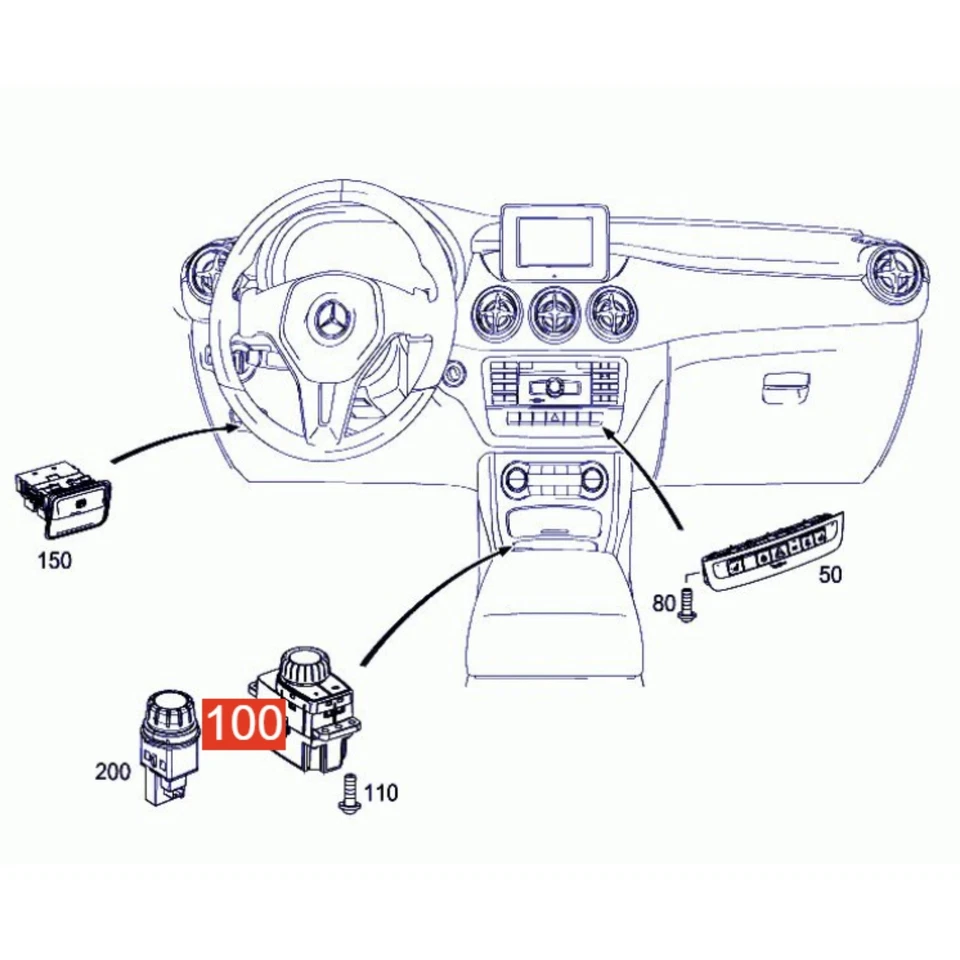 150

50

80

100

200

110